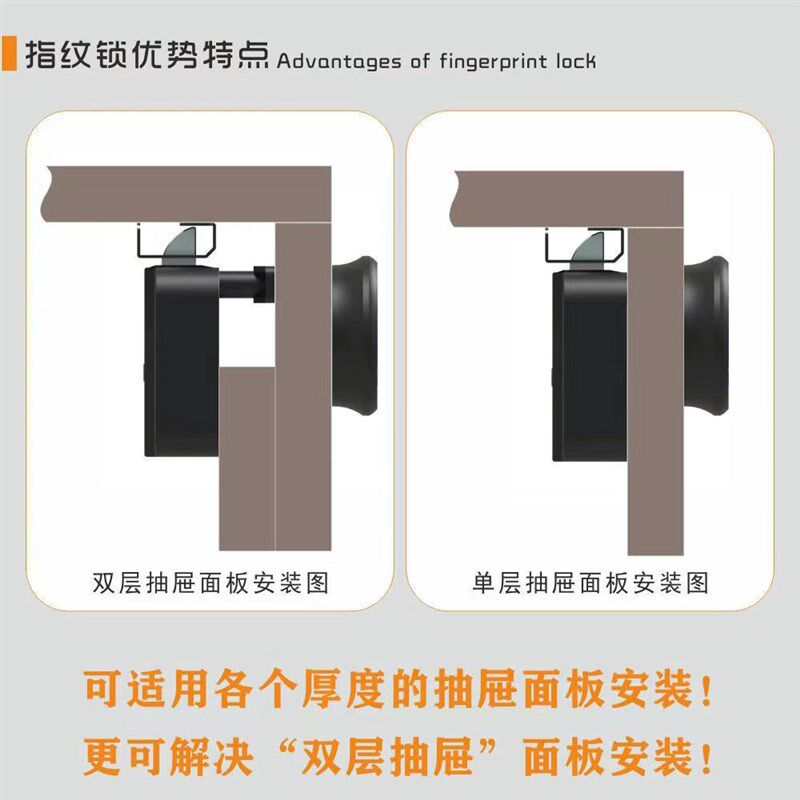 指纹锁优势特点 Advantages of fingerprint lock

双层抽屉面板安装图

单层抽屉面板安装图

可适用各个厚度的抽屉面板安装！
更可解决“双层抽屉”面板安装！