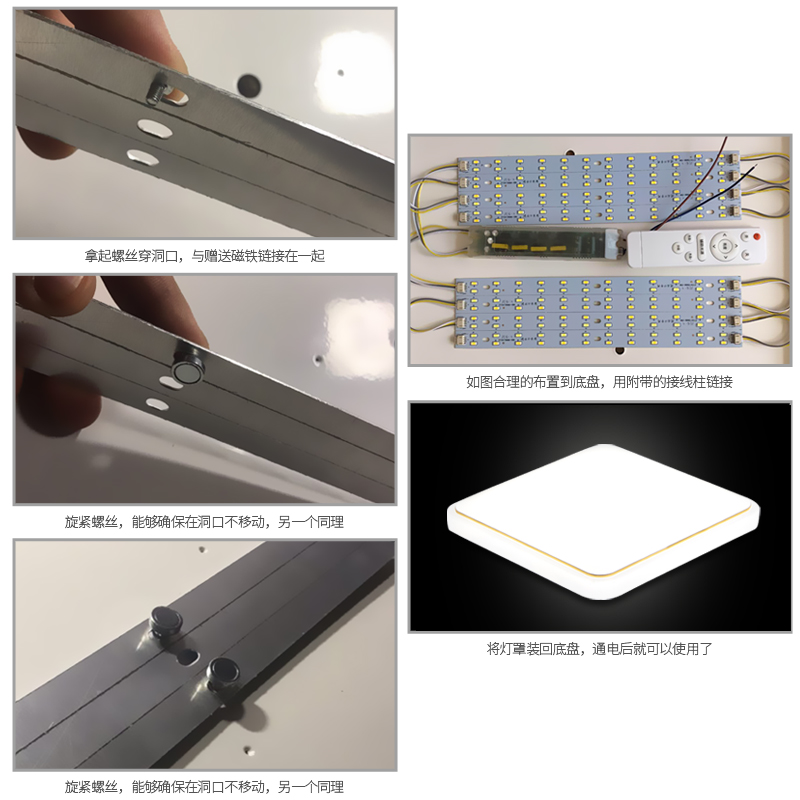 拿起螺丝穿洞口，与赠送磁铁链接在一起

旋紧螺丝，能够确保在洞口不移动，另一个同理

旋紧螺丝，能够确保在洞口不移动，另一个同理

如图合理的布置到底盘，用附带的接线柱链接

将灯罩装回底盘，通电后就可以使用了