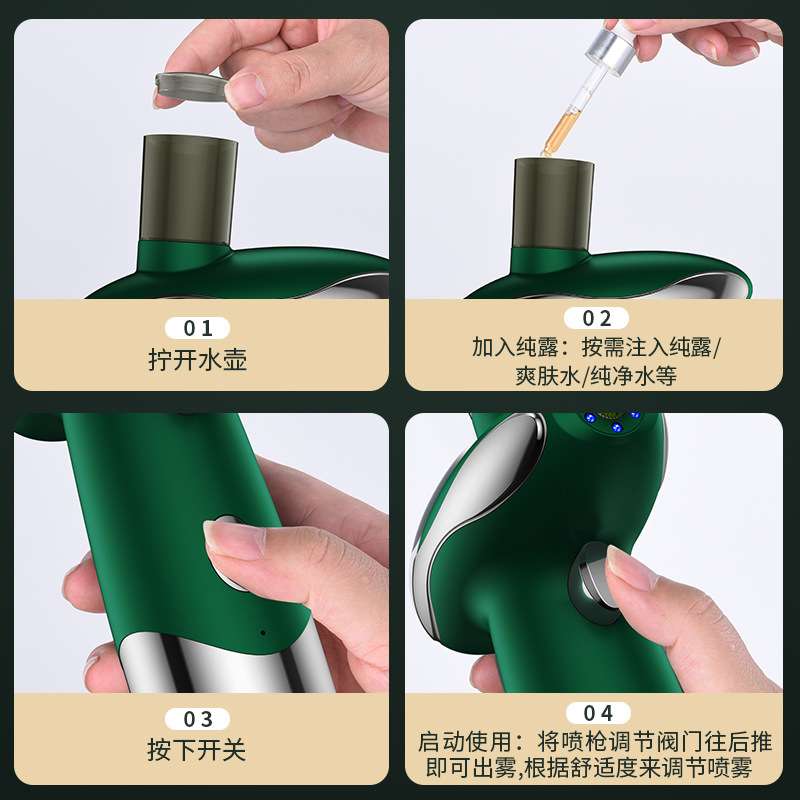 01
拧开水壶

02
加入纯露：按需注入纯露/爽肤水/纯净水等

03
按下开关

04
启动使用：将喷枪调节阀门往后推即可出雾,根据舒适度来调节喷雾