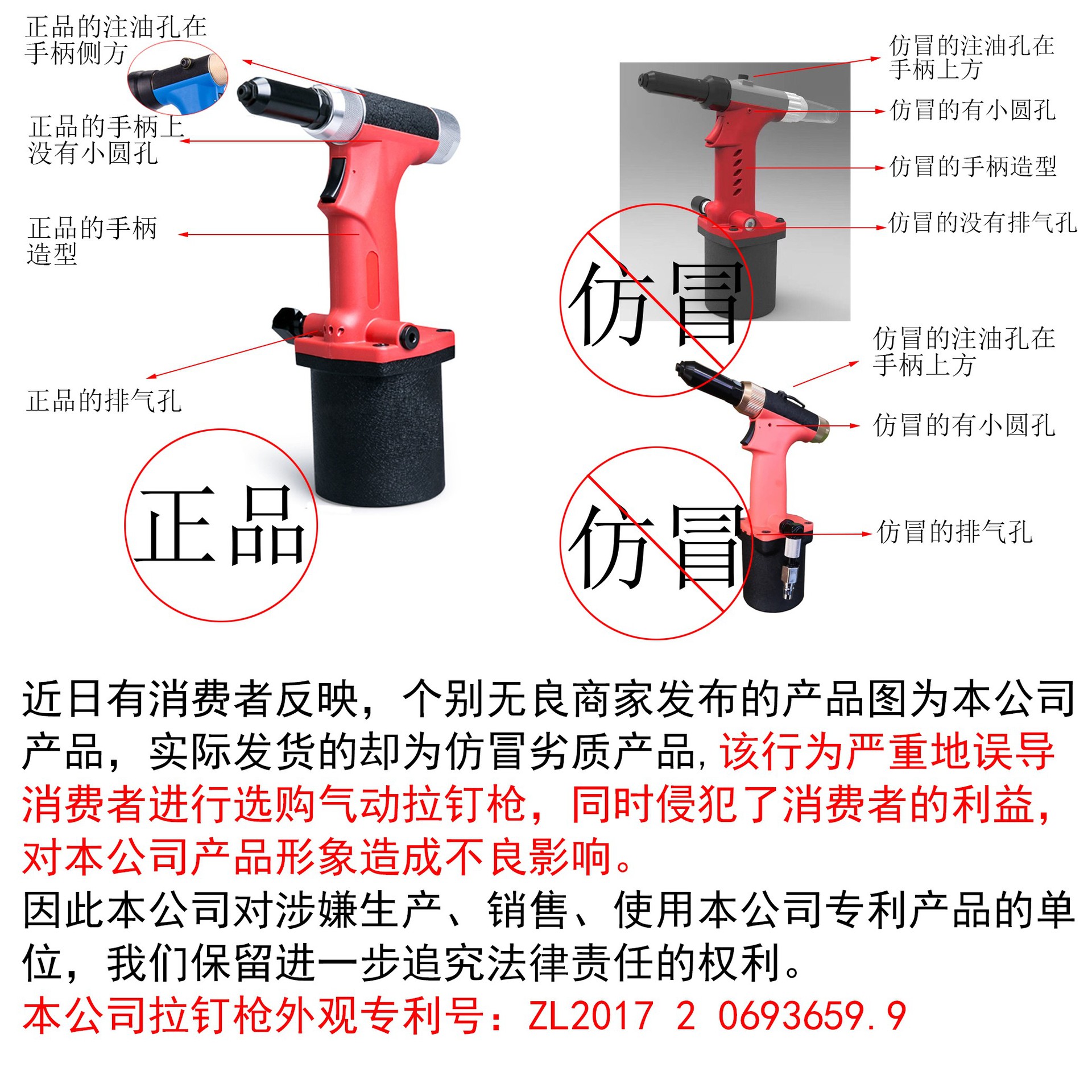 正品的注油孔在手柄侧方

正品的手柄上没有小圆孔

正品的手柄造型

正品的排气孔

正品

仿冒的注油孔在手柄上方

仿冒的有小圆孔

仿冒的手柄造型

仿冒的没有排气孔

仿冒

仿冒的注油孔在手柄上方

仿冒的有小圆孔

仿冒的排气孔

仿冒

近日有消费者反映，个别无良商家发布的产品图为本公司产品，实际发货的却为仿冒劣质产品，该行为严重地误导消费者进行选购气动拉钉枪，同时侵犯了消费者的利益，对本公司产品形象造成不良影响。

因此本公司对涉嫌生产、销售、使用本公司专利产品的单位，我们保留进一步追究法律责任的权利。

本公司拉钉枪外观专利号：ZL2017 2 0693659.9