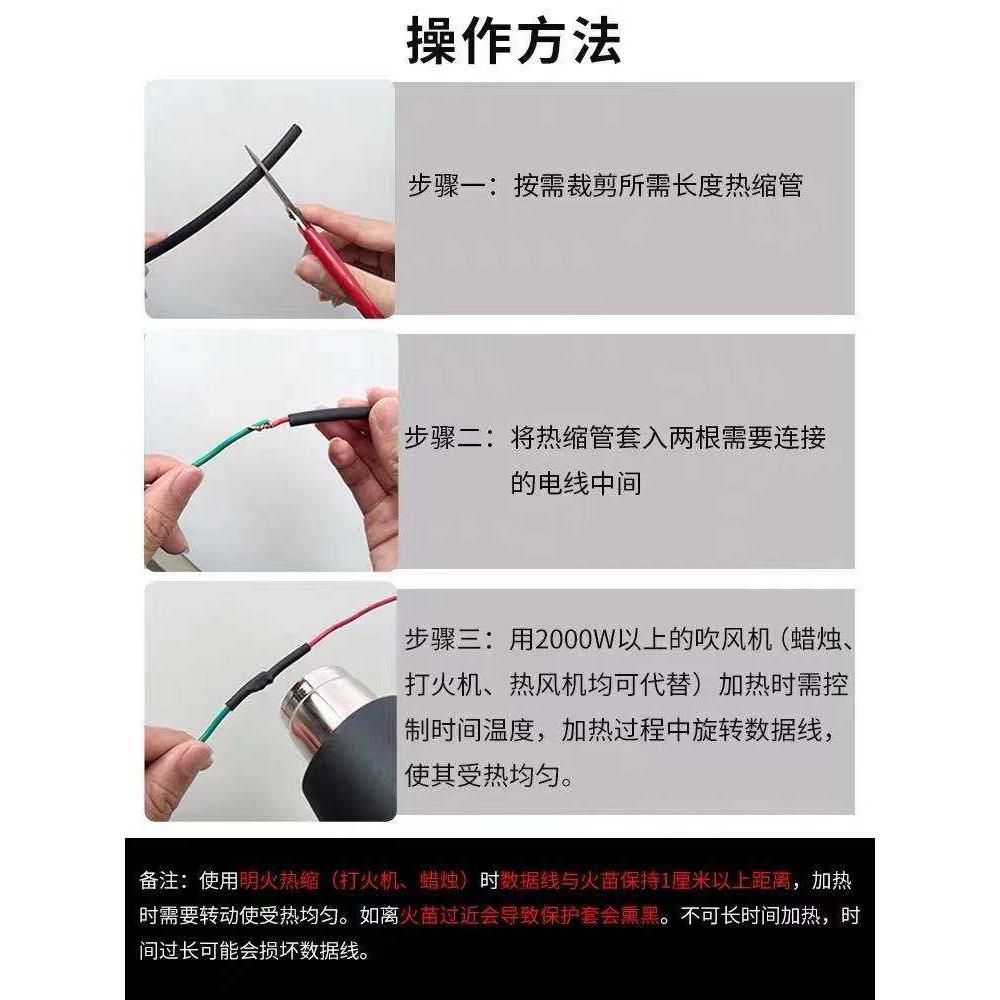 操作方法

步骤一：按需裁剪所需长度热缩管

步骤二：将热缩管套入两根需要连接的电线中间

步骤三：用2000W以上的吹风机（蜡烛、打火机、热风机均可代替）加热时需控制时间温度，加热过程中旋转数据线，使其受热均匀。

备注：使用明火热缩（打火机、蜡烛）时数据线与火苗保持1厘米以上距离，加热时需要转动使受热均匀。如离火苗过近会导致保护套会熏黑。不可长时间加热，时间过长可能会损坏数据线。