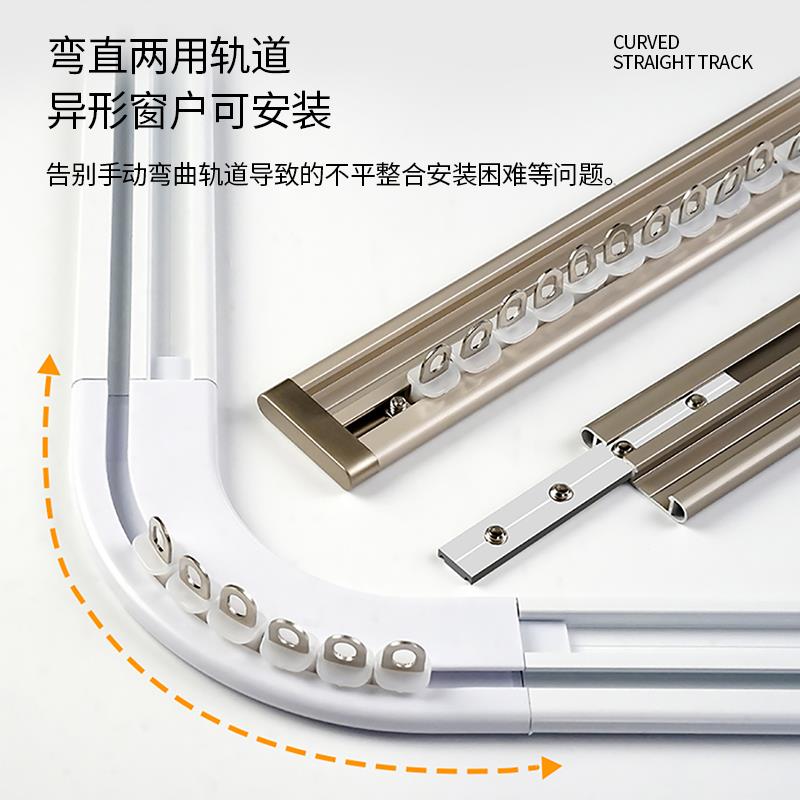 弯直两用轨道
异形窗户可安装

CURVED
STRAIGHT TRACK

告别手动弯曲轨道导致的不平整合安装困难等问题。