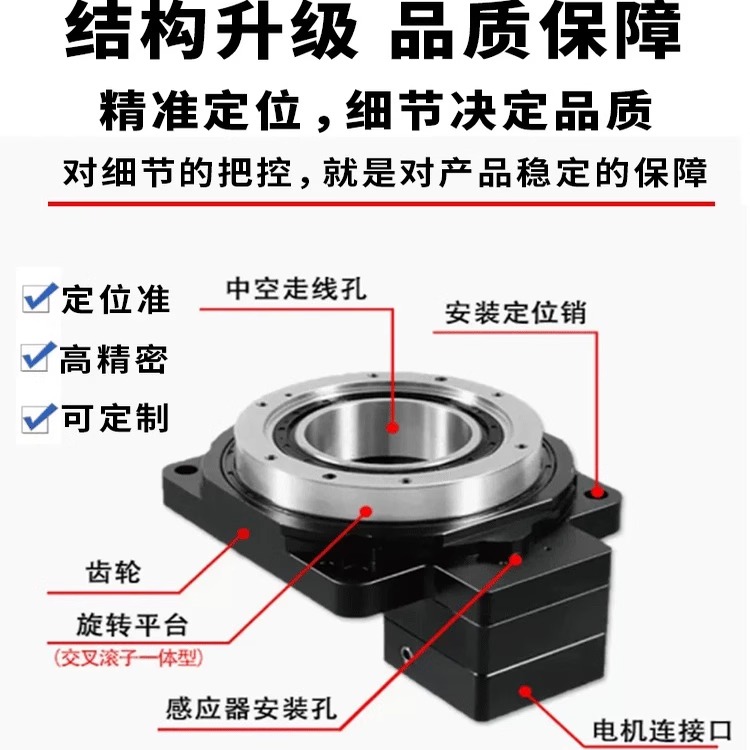 结构升级 品质保障

精准定位，细节决定品质

对细节的把控，就是对产品稳定的保障

定位准
高精密
可定制

中空走线孔

安装定位销

齿轮

旋转平台
(交叉滚子一体型)

感应器安装孔

电机连接口