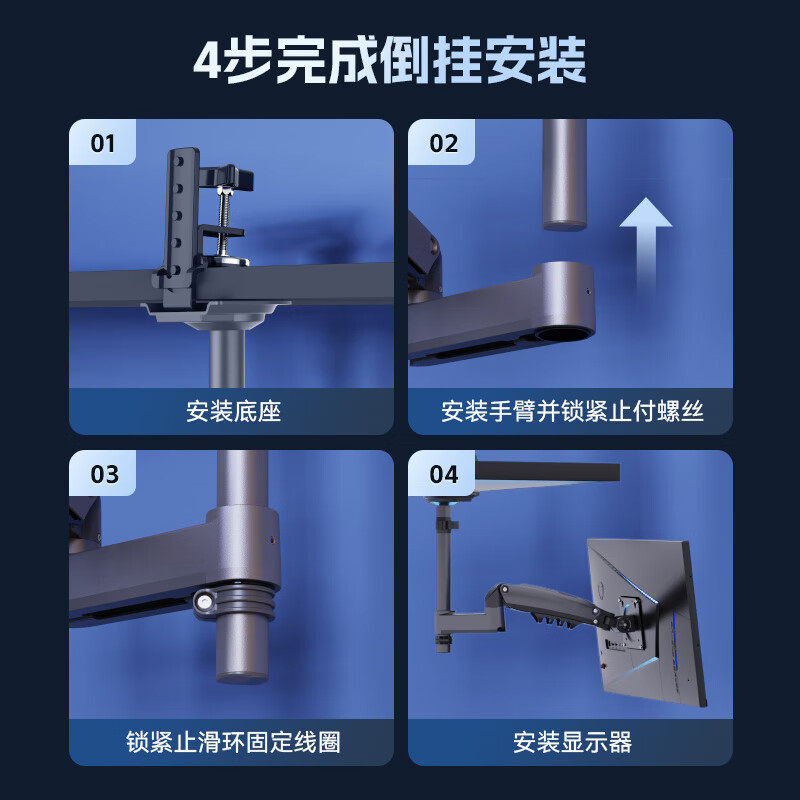 4步完成倒挂安装

01

安装底座

02

安装手臂并锁紧止付螺丝

03

锁紧止滑环固定线圈

04

安装显示器