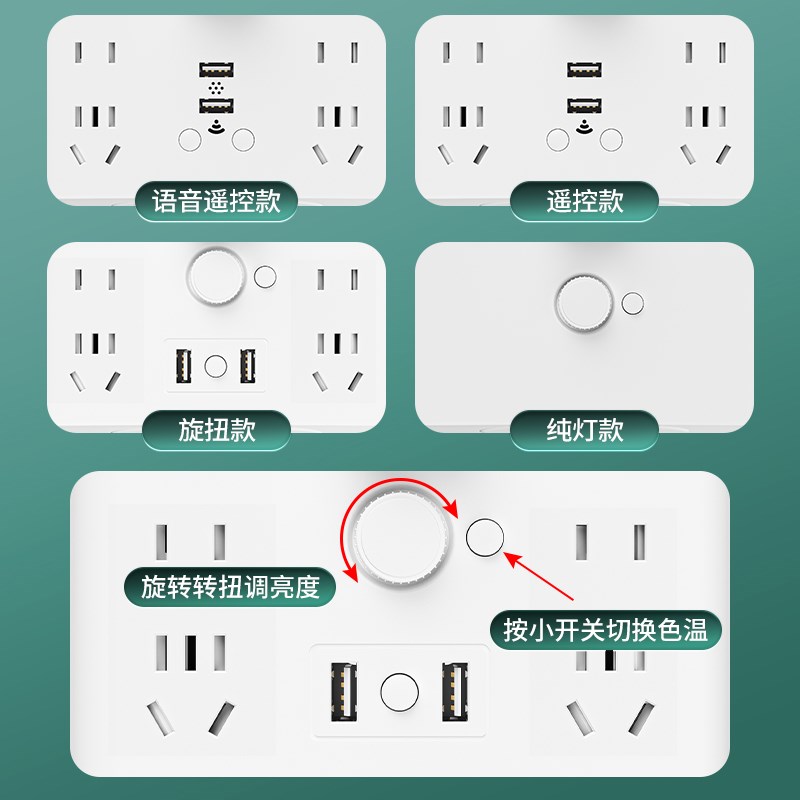 语音遥控款

遥控款

旋扭款

纯灯款

旋转转扭调亮度

按小开关切换色温