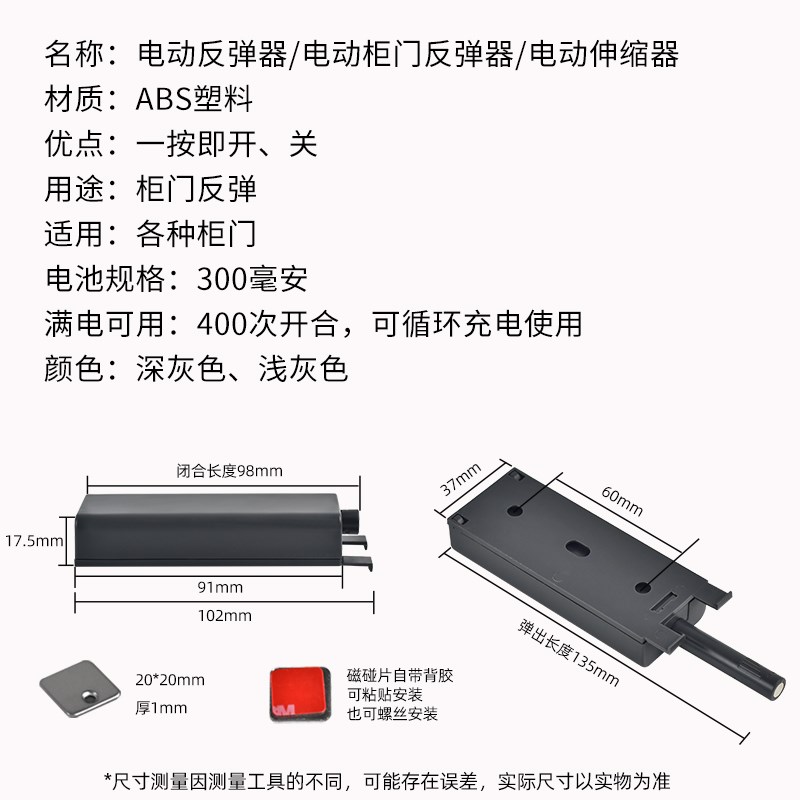 名称：电动反弹器/电动柜门反弹器/电动伸缩器
材质：ABS塑料
优点：一按即开、关
用途：柜门反弹
适用：各种柜门
电池规格：300毫安
满电可用：400次开合，可循环充电使用
颜色：深灰色、浅灰色

闭合长度98mm
17.5mm
91mm
102mm

37mm
60mm
弹出长度135mm

20*20mm
厚1mm

3M

磁碰片自带背胶
可粘贴安装
也可螺丝安装

*尺寸测量因测量工具的不同，可能存在误差，实际尺寸以实物为准