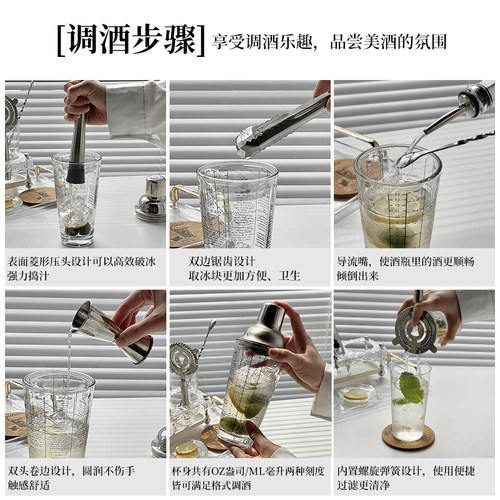 [调酒步骤] 享受调酒乐趣，品尝美酒的氛围

表面菱形压头设计可以高效破冰
强力捣汁

双边锯齿设计
取冰块更加方便、卫生

导流嘴，使酒瓶里的酒更顺畅
倾倒出来

双头卷边设计，圆润不伤手
触感舒适

杯身共有OZ盎司/ML毫升两种刻度
皆可满足格式调酒

内置螺旋弹簧设计，使用便捷
过滤更清净