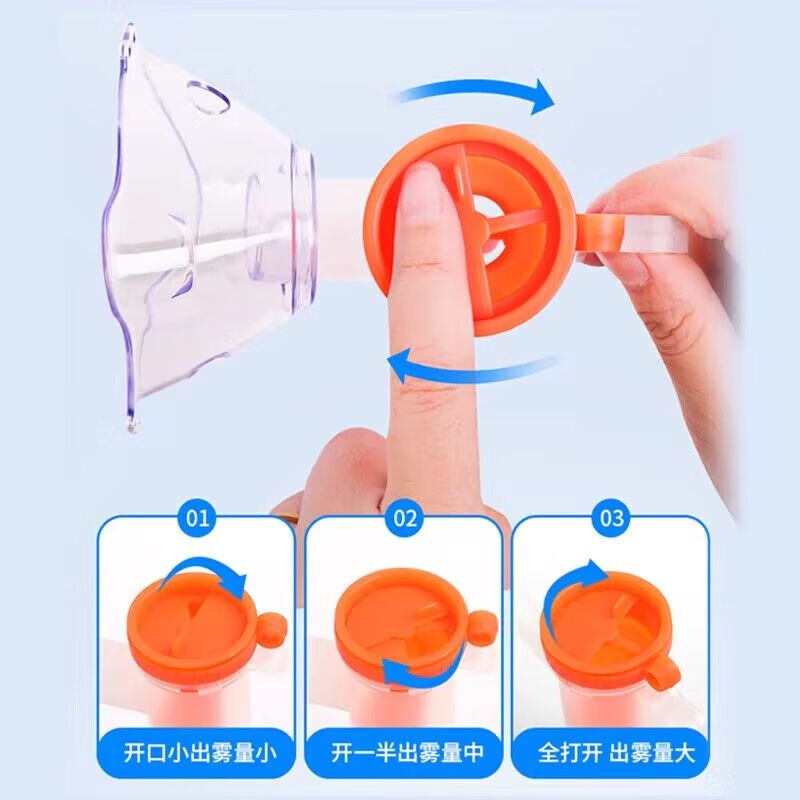 01

开口小出雾量小

02

开一半出雾量中

03

全打开 出雾量大