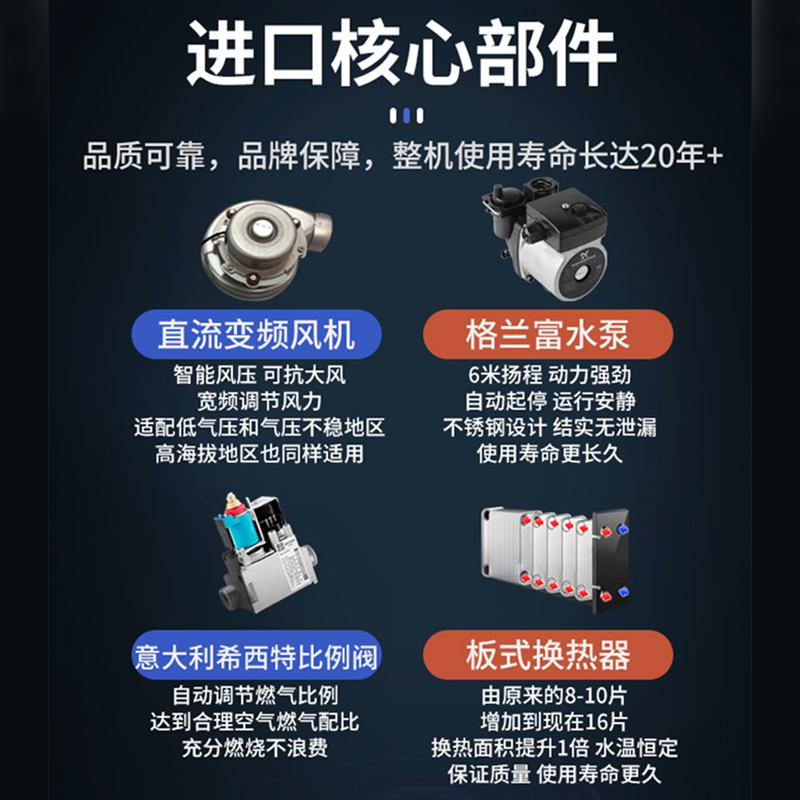 进口核心部件

品质可靠，品牌保障，整机使用寿命长达20年+

直流变频风机

智能风压 可抗大风
宽频调节风力
适配低气压和气压不稳地区
高海拔地区也同样适用

格兰富水泵

6米扬程 动力强劲
自动起停 运行安静
不锈钢设计 结实无泄漏
使用寿命更长久

意大利希西特比例阀

自动调节燃气比例
达到合理空气燃气配比
充分燃烧不浪费

板式换热器

由原来的8-10片
增加到现在16片
换热面积提升1倍 水温恒定
保证质量 使用寿命更久