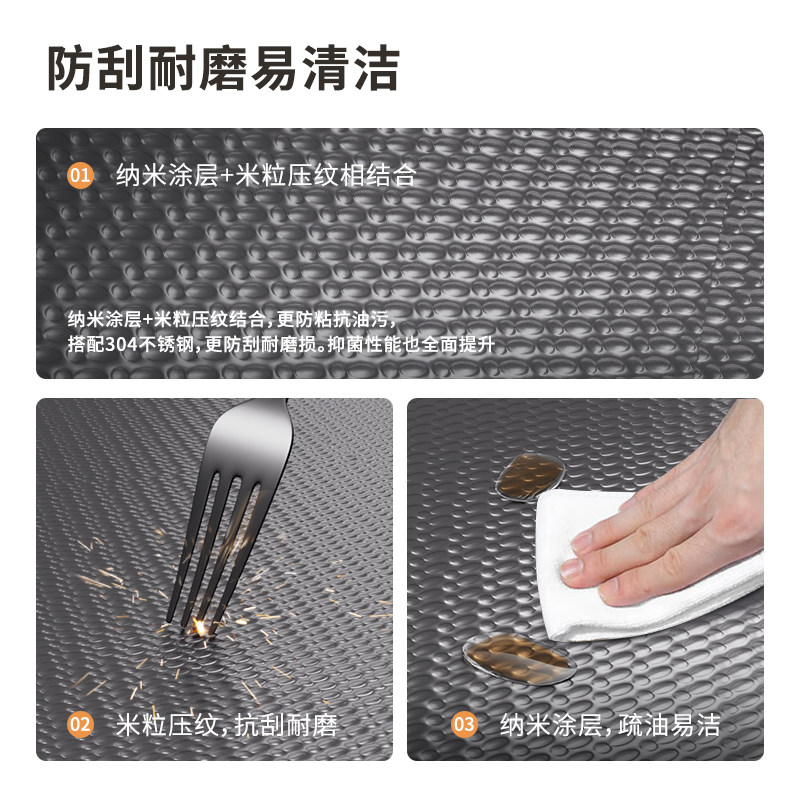 防刮耐磨易清洁

01 纳米涂层+米粒压纹相结合

纳米涂层+米粒压纹结合，更防粘抗油污，
搭配304不锈钢，更防刮耐磨损。抑菌性能也全面提升

02 米粒压纹，抗刮耐磨

03 纳米涂层，疏油易洁