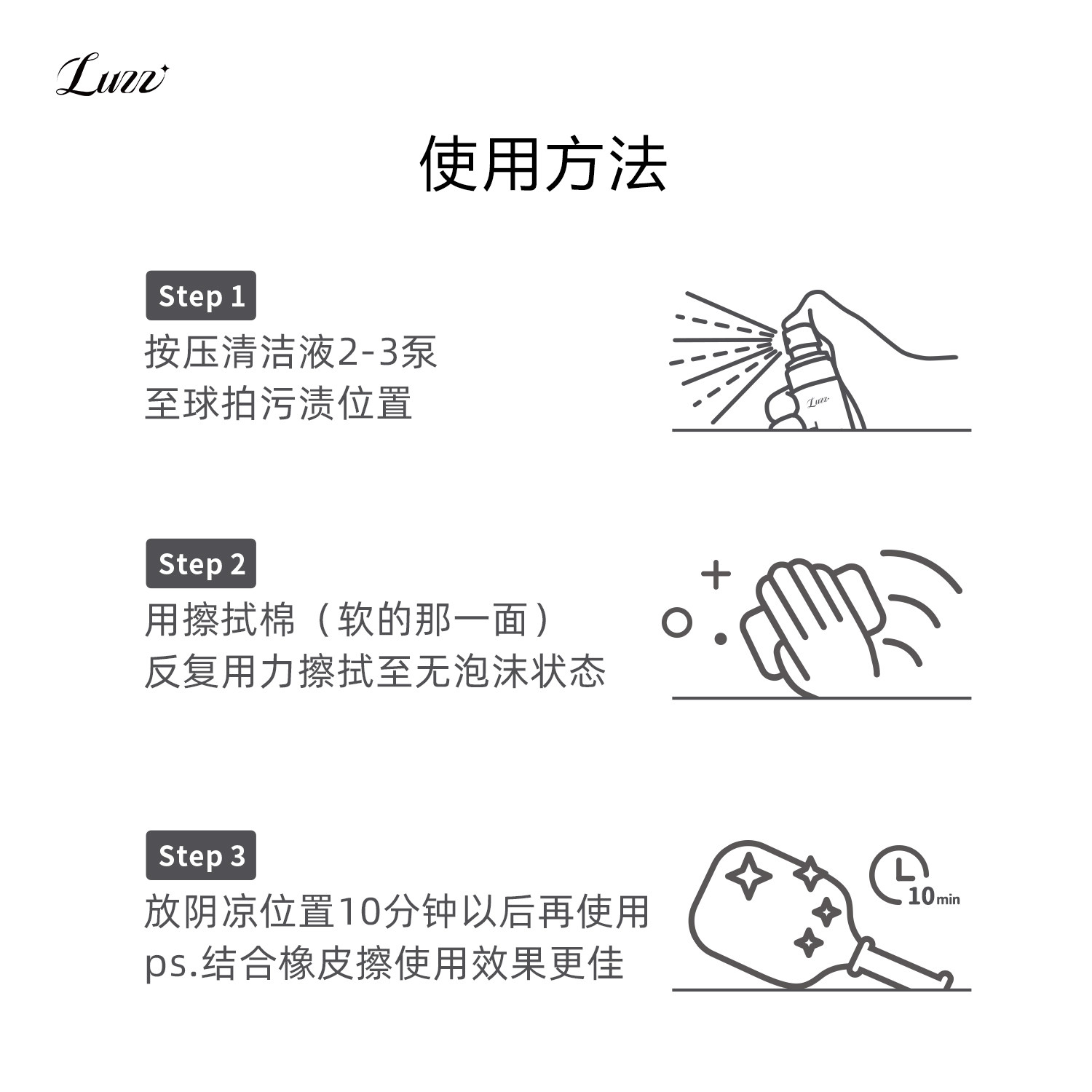 Luzz

使用方法

Step 1
按压清洁液2-3泵
至球拍污渍位置

Luzz

Step 2
用擦拭棉（软的那一面）
反复用力擦拭至无泡沫状态

Step 3
放阴凉位置10分钟以后再使用
ps.结合橡皮擦使用效果更佳

10min