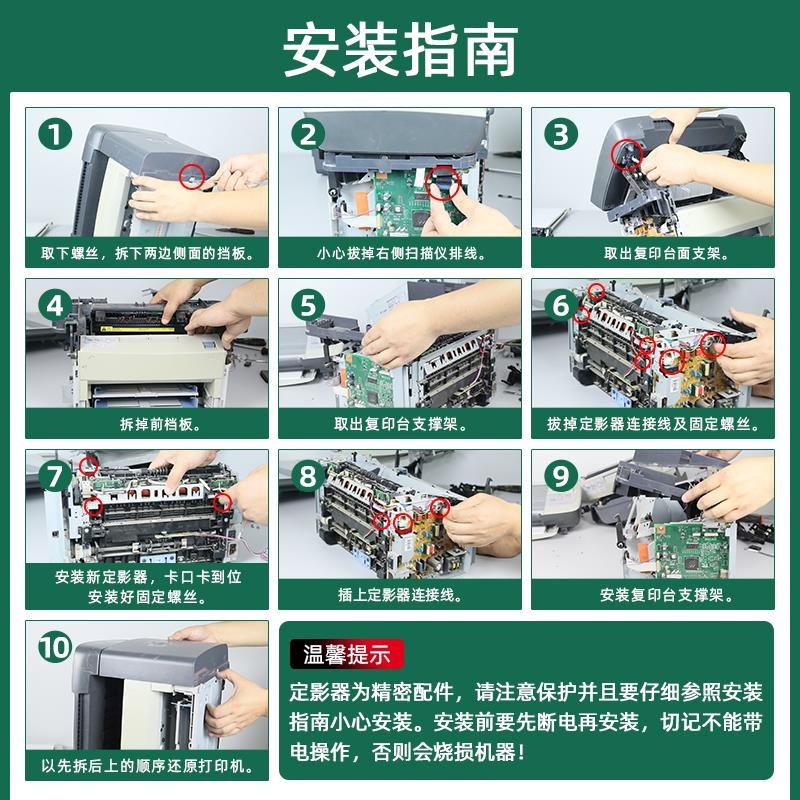 安装指南

1
取下螺丝，拆下两边侧面的挡板。

2
小心拔掉右侧扫描仪排线。

3
取出复印台面支架。

4
拆掉前档板。

5
取出复印台支撑架。

6
拔掉定影器连接线及固定螺丝。

7
安装新定影器，卡口卡到位 安装好固定螺丝。

8
插上定影器连接线。

9
安装复印台支撑架。

10
以先拆后上的顺序还原打印机。

温馨提示
定影器为精密配件，请注意保护并且要仔细参照安装指南小心安装。安装前要先断电再安装，切记不能带电操作，否则会烧损机器！