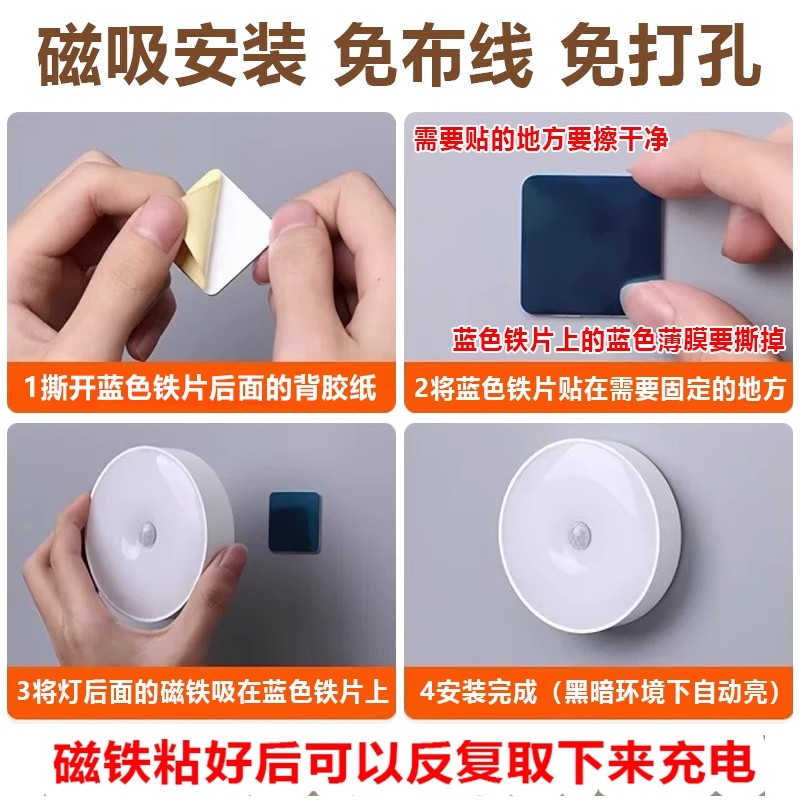 磁吸安装 免布线 免打孔

1撕开蓝色铁片后面的背胶纸

需要贴的地方要擦干净

蓝色铁片上的蓝色薄膜要撕掉

2将蓝色铁片贴在需要固定的地方

3将灯后面的磁铁吸在蓝色铁片上

4安装完成（黑暗环境下自动亮）

磁铁粘好后可以反复取下来充电