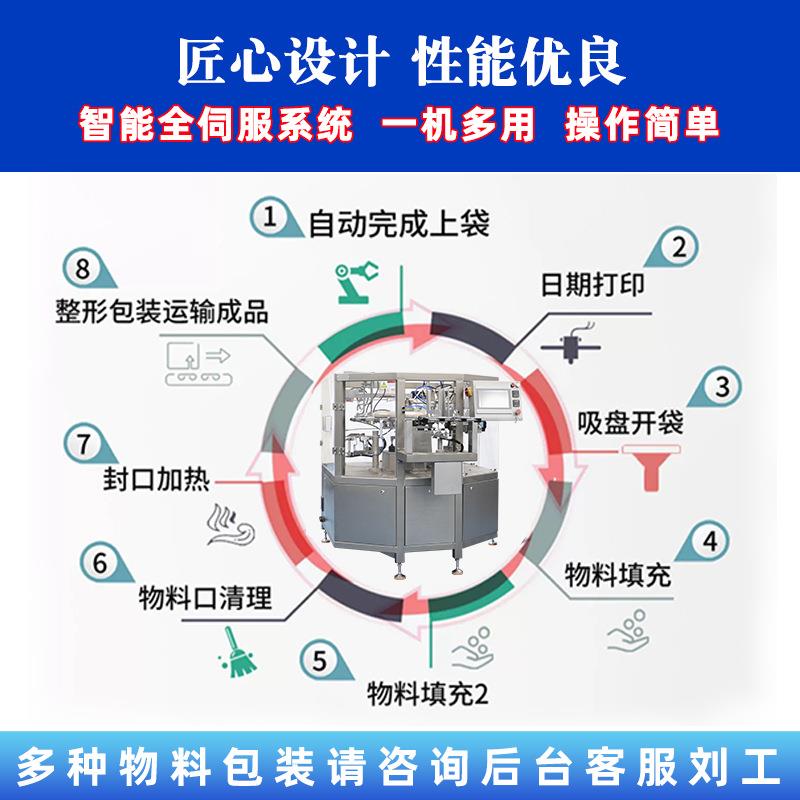 匠心设计 性能优良
智能全伺服系统 一机多用 操作简单

1 自动完成上袋
2 日期打印
3 吸盘开袋
4 物料填充
5 物料填充2
6 物料口清理
7 封口加热
8 整形包装运输成品

多种物料包装请咨询后台客服刘工