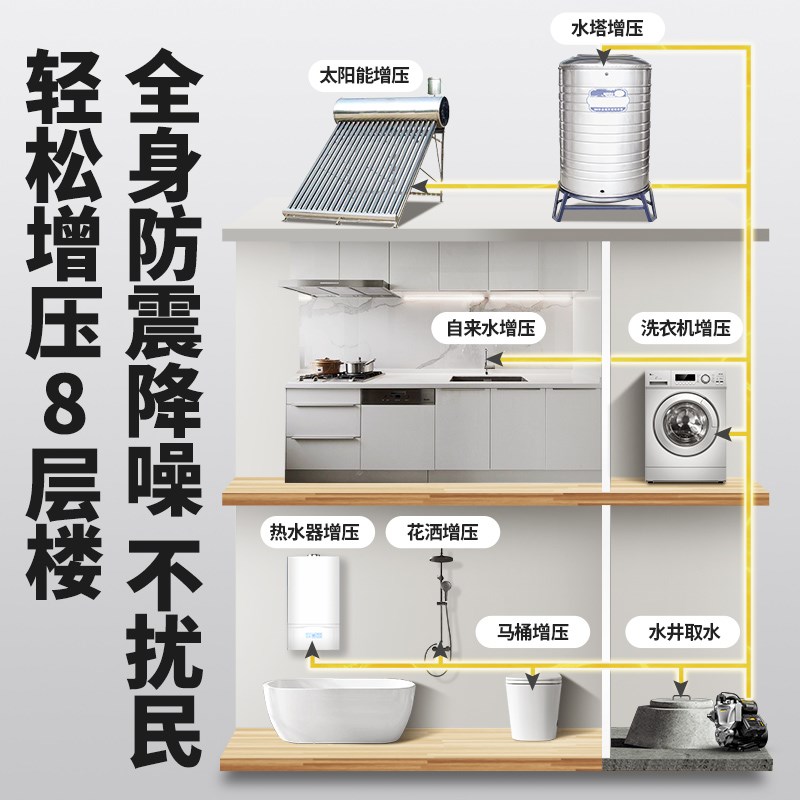 轻松增压8层楼

全身防震降噪 不扰民

太阳能增压

水塔增压

自来水增压

洗衣机增压

热水器增压

花洒增压

马桶增压

水井取水