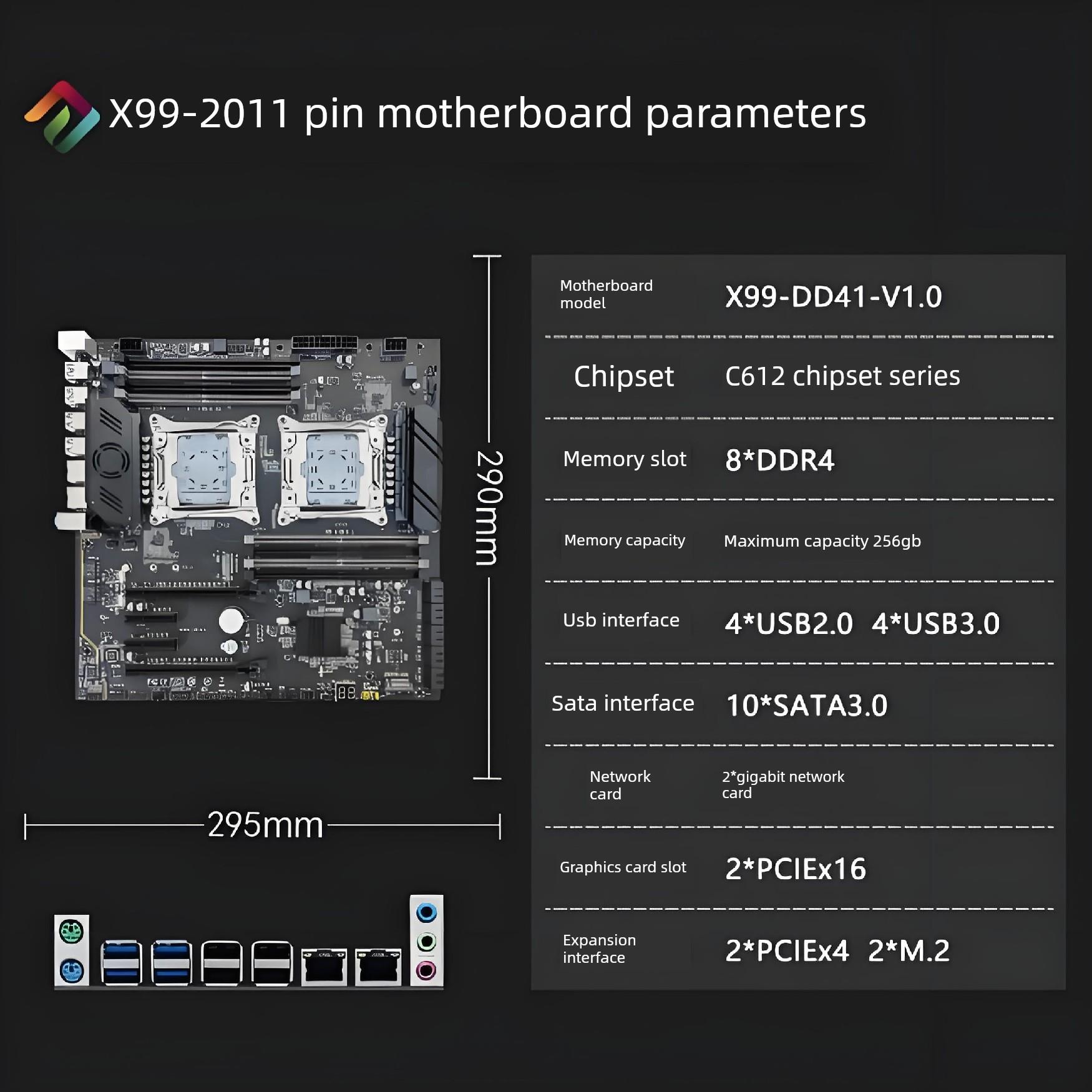 X99-2011 pin motherboard parameters

290mm

295mm

| Motherboard model | X99-DD41-V1.0 |
|---|---|
| Chipset | C612 chipset series |
| Memory slot | 8*DDR4 |
| Memory capacity | Maximum capacity 256gb |
| Usb interface | 4*USB2.0 4*USB3.0 |
| Sata interface | 10*SATA3.0 |
| Network card | 2*gigabit network card |
| Graphics card slot | 2*PCIEx16 |
| Expansion interface | 2*PCIEx4 2*M.2 |