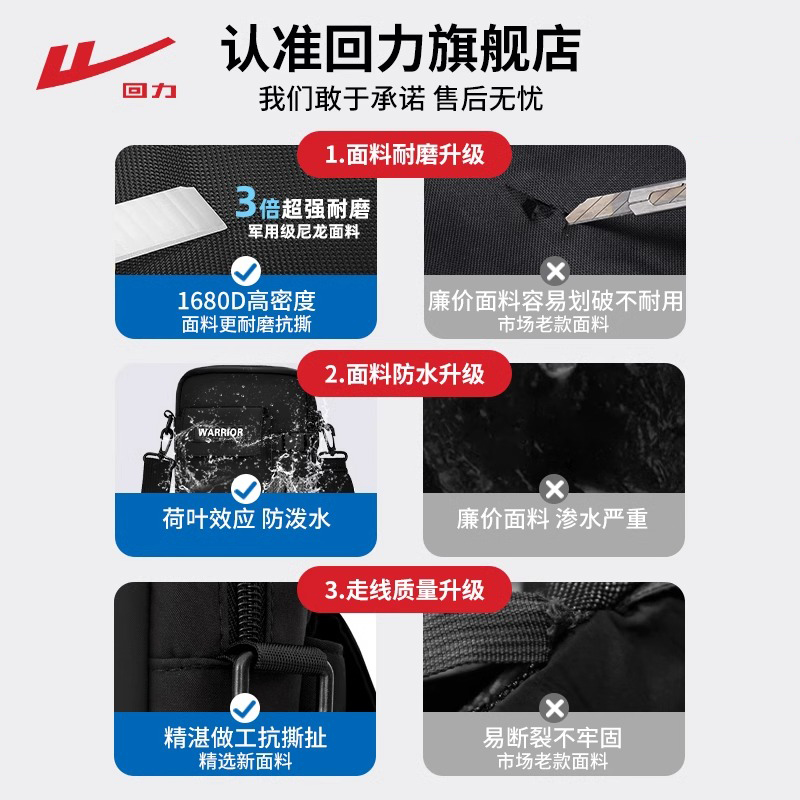 回力

认准回力旗舰店

我们敢于承诺 售后无忧

1.面料耐磨升级

3倍超强耐磨
军用级尼龙面料

1680D高密度
面料更耐磨抗撕

廉价面料容易划破不耐用
市场老款面料

2.面料防水升级

WARRIOR

荷叶效应 防泼水

廉价面料 渗水严重

3.走线质量升级

精湛做工抗撕扯
精选新面料

易断裂不牢固
市场老款面料