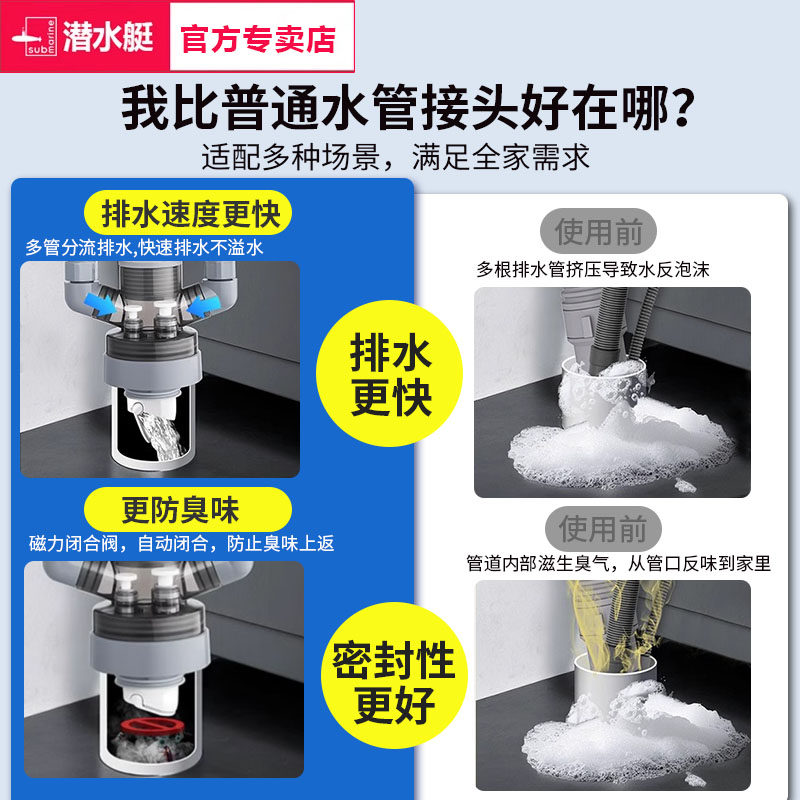 submarine 潜水艇 官方专卖店

我比普通水管接头好在哪?

适配多种场景，满足全家需求

排水速度更快

多管分流排水,快速排水不溢水

更防臭味

磁力闭合阀，自动闭合，防止臭味上返

排水更快

密封性更好

使用前

多根排水管挤压导致水反泡沫

使用前

管道内部滋生臭气，从管口反味到家里