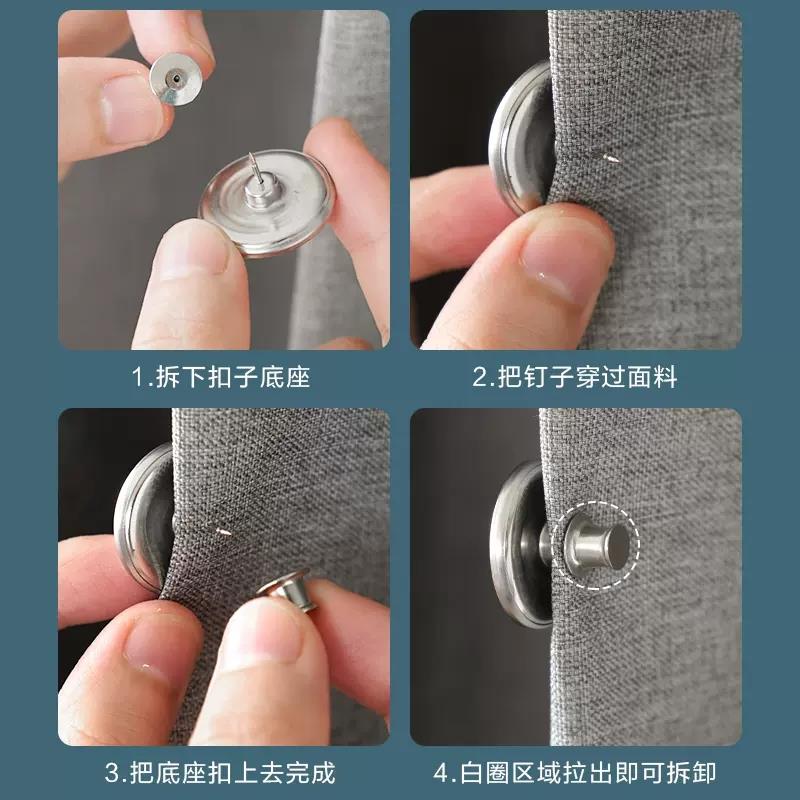 1.拆下扣子底座

2.把钉子穿过面料

3.把底座扣上去完成

4.白圈区域拉出即可拆卸