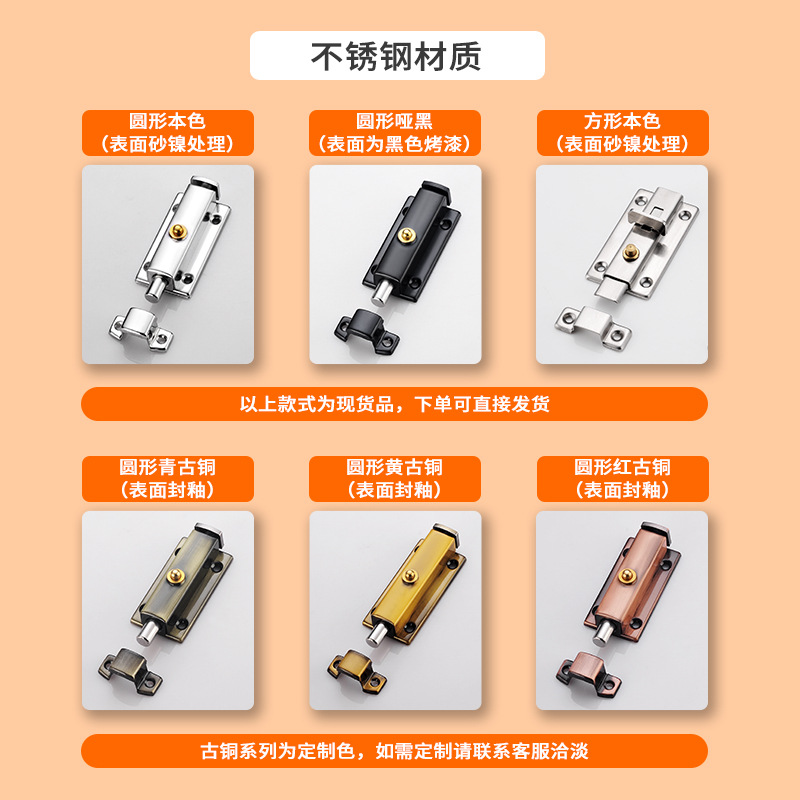 不锈钢材质

圆形本色
（表面砂镍处理）

圆形哑黑
（表面为黑色烤漆）

方形本色
（表面砂镍处理）

以上款式为现货品，下单可直接发货

圆形青古铜
（表面封釉）

圆形黄古铜
（表面封釉）

圆形红古铜
（表面封釉）

古铜系列为定制色，如需定制请联系客服洽淡