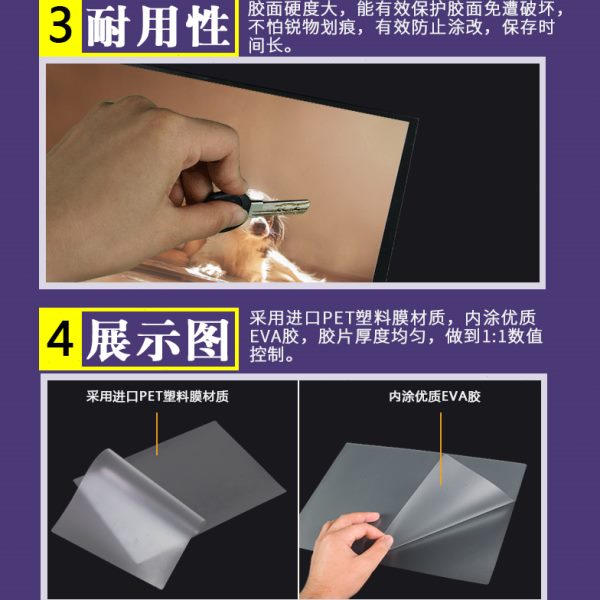 3 耐用性

胶面硬度大，能有效保护胶面免遭破坏，不怕锐物划痕，有效防止涂改，保存时间长。

4 展示图

采用进口PET塑料膜材质，内涂优质EVA胶，胶片厚度均匀，做到1:1数值控制。

采用进口PET塑料膜材质

内涂优质EVA胶