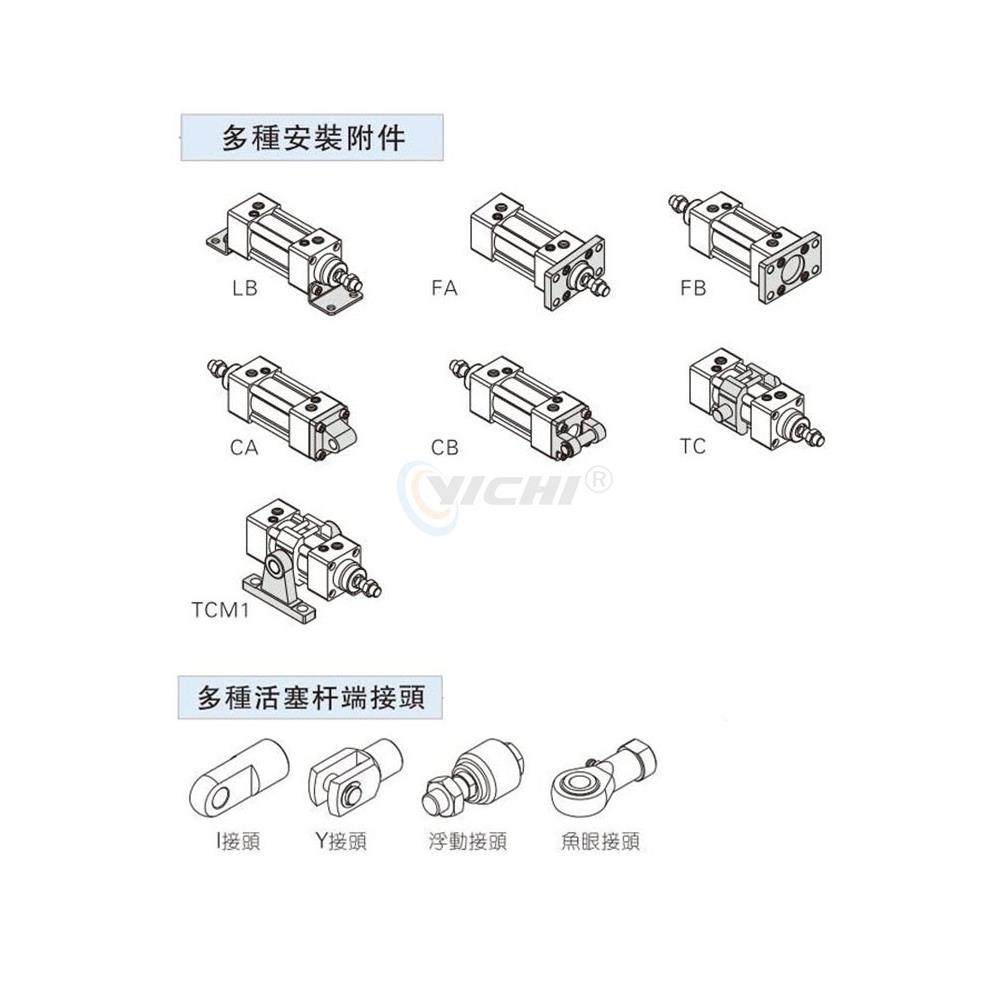 多種安裝附件

LB

FA

FB

CA

CB

TC

YICHI®

TCM1

多種活塞杆端接頭

I接頭

Y接頭

浮動接頭

魚眼接頭