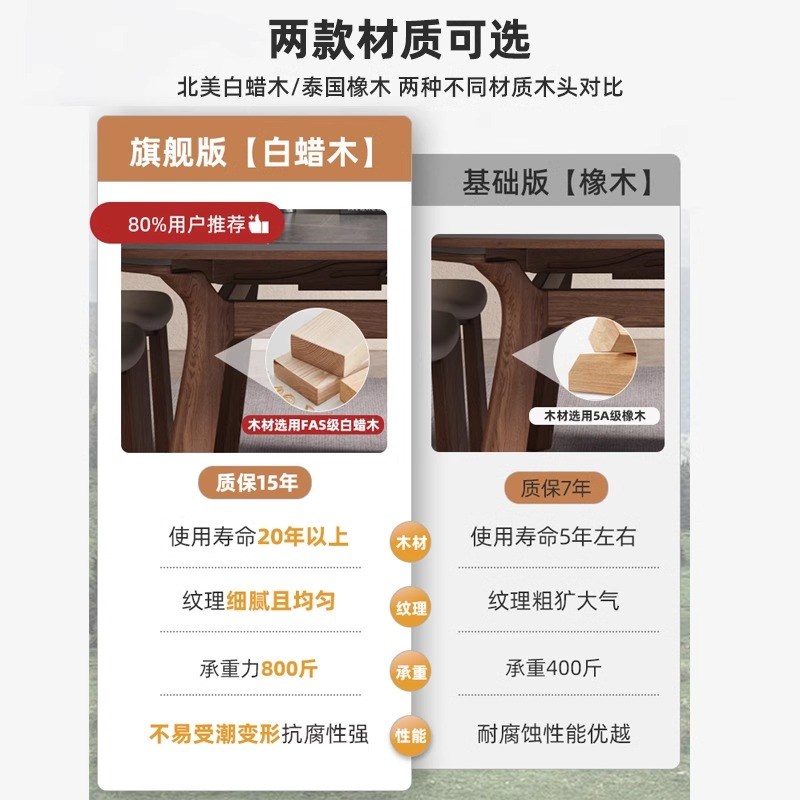 两款材质可选

北美白蜡木/泰国橡木 两种不同材质木头对比

旗舰版【白蜡木】

80%用户推荐

木材选用FAS级白蜡木

质保15年

使用寿命20年以上

纹理细腻且均匀

承重力800斤

不易受潮变形抗腐性强

木材

纹理

承重

性能

基础版【橡木】

木材选用5A级橡木

质保7年

使用寿命5年左右

纹理粗犷大气

承重400斤

耐腐蚀性能优越