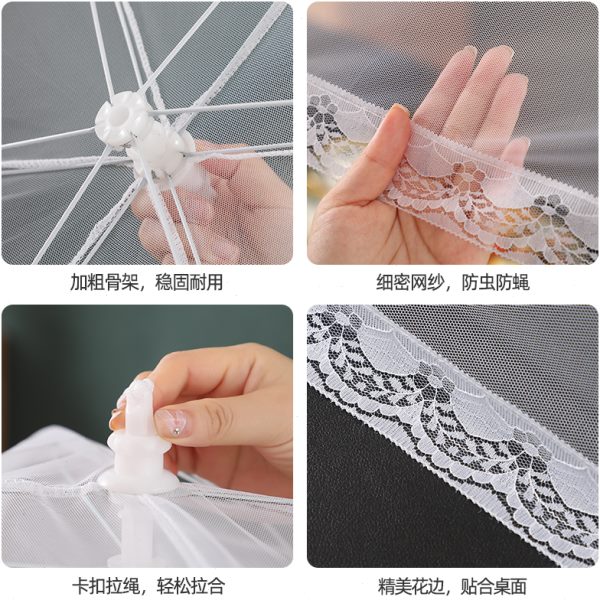 加粗骨架，稳固耐用

细密网纱，防虫防蝇

卡扣拉绳，轻松拉合

精美花边，贴合桌面