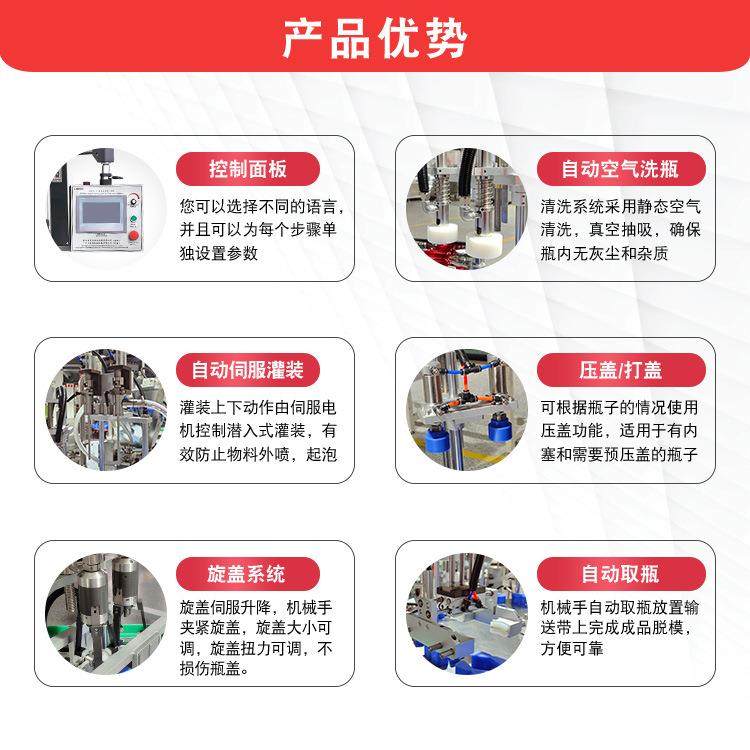 产品优势

控制面板

您可以选择不同的语言，并且可以为每个步骤单独设置参数

自动空气洗瓶

清洗系统采用静态空气清洗，真空抽吸，确保瓶内无灰尘和杂质

自动伺服灌装

灌装上下动作由伺服电机控制潜入式灌装，有效防止物料外喷，起泡

压盖/打盖

可根据瓶子的情况使用压盖功能，适用于有内塞和需要预压盖的瓶子

旋盖系统

旋盖伺服升降，机械手夹紧旋盖，旋盖大小可调，旋盖扭力可调，不损伤瓶盖。

自动取瓶

机械手自动取瓶放置输送带上完成成品脱模，方便可靠