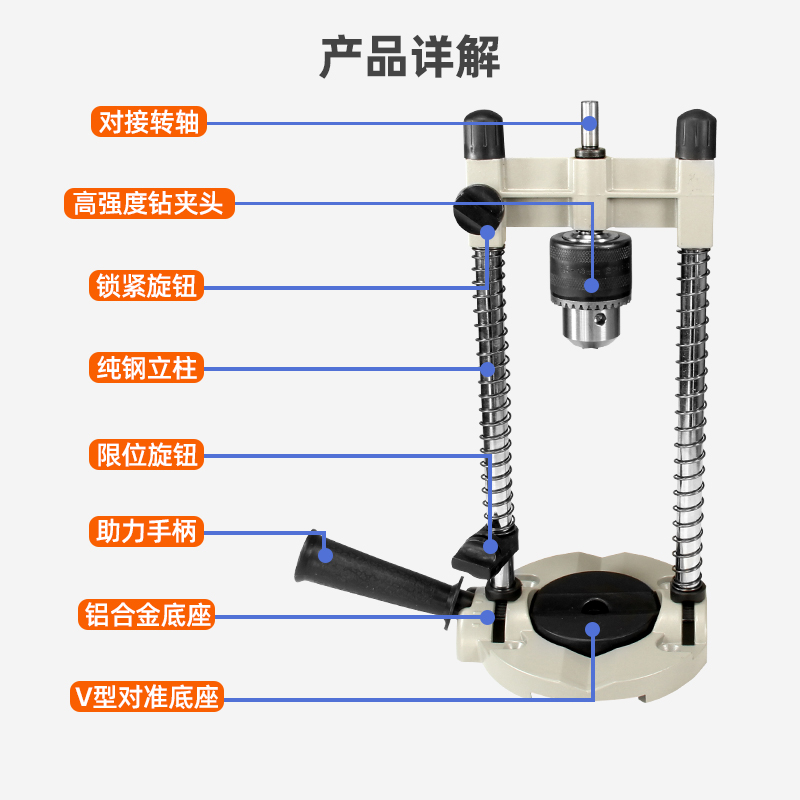 产品详解

对接转轴

高强度钻夹头

锁紧旋钮

纯钢立柱

限位旋钮

助力手柄

铝合金底座

V型对准底座