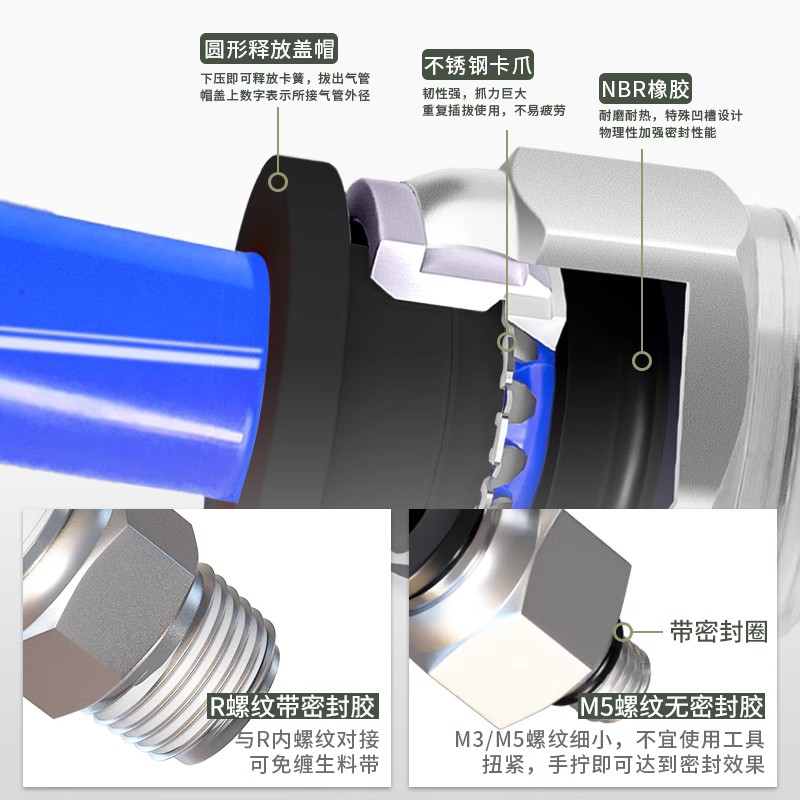 圆形释放盖帽

下压即可释放卡簧，拔出气管
帽盖上数字表示所接气管外径

不锈钢卡爪

韧性强，抓力巨大
重复插拔使用，不易疲劳

NBR橡胶

耐磨耐热，特殊凹槽设计
物理性加强密封性能

R螺纹带密封胶

与R内螺纹对接
可免缠生料带

带密封圈

M5螺纹无密封胶

M3/M5螺纹细小，不宜使用工具
扭紧，手拧即可达到密封效果