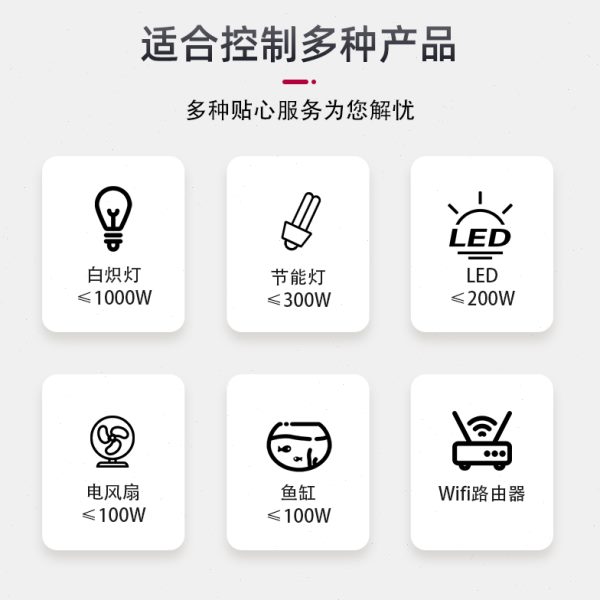 适合控制多种产品

多种贴心服务为您解忧

白炽灯
≤1000W

节能灯
≤300W

LED
LED
≤200W

电风扇
≤100W

鱼缸
≤100W

Wifi路由器