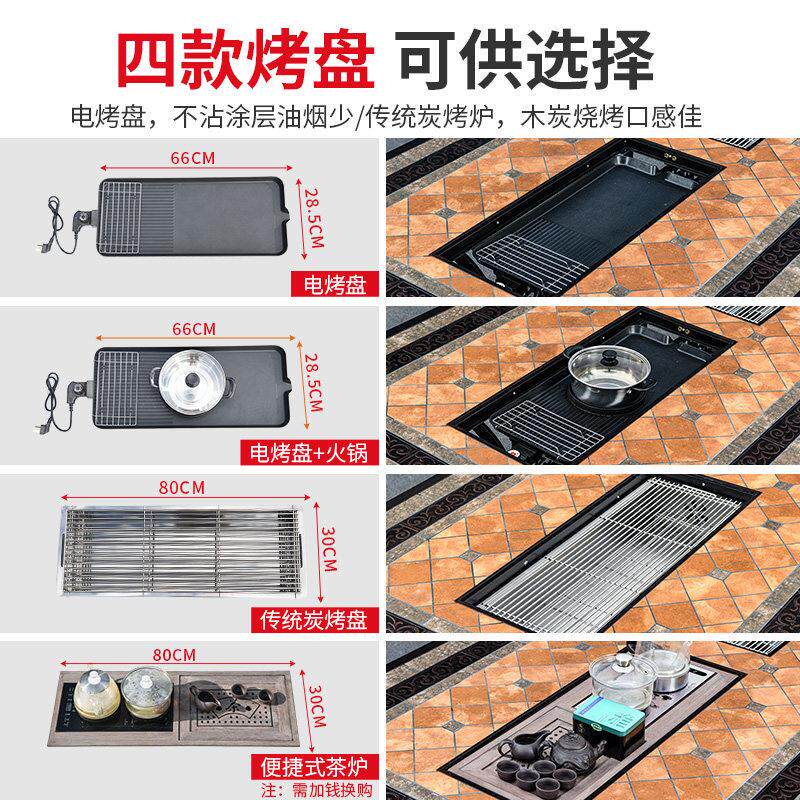 四款烤盘 可供选择

电烤盘，不沾涂层油烟少/传统炭烤炉，木炭烧烤口感佳

66CM

28.5CM

电烤盘

66CM

28.5CM

电烤盘+火锅

80CM

30CM

传统炭烤盘

80CM

30CM

便捷式茶炉

注：需加钱换购