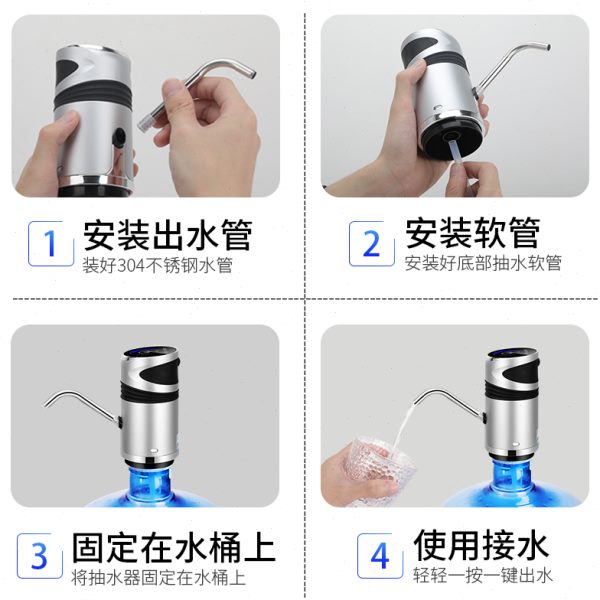 1 安装出水管
装好304不锈钢水管

2 安装软管
安装好底部抽水软管

3 固定在水桶上
将抽水器固定在水桶上

4 使用接水
轻轻一按一键出水