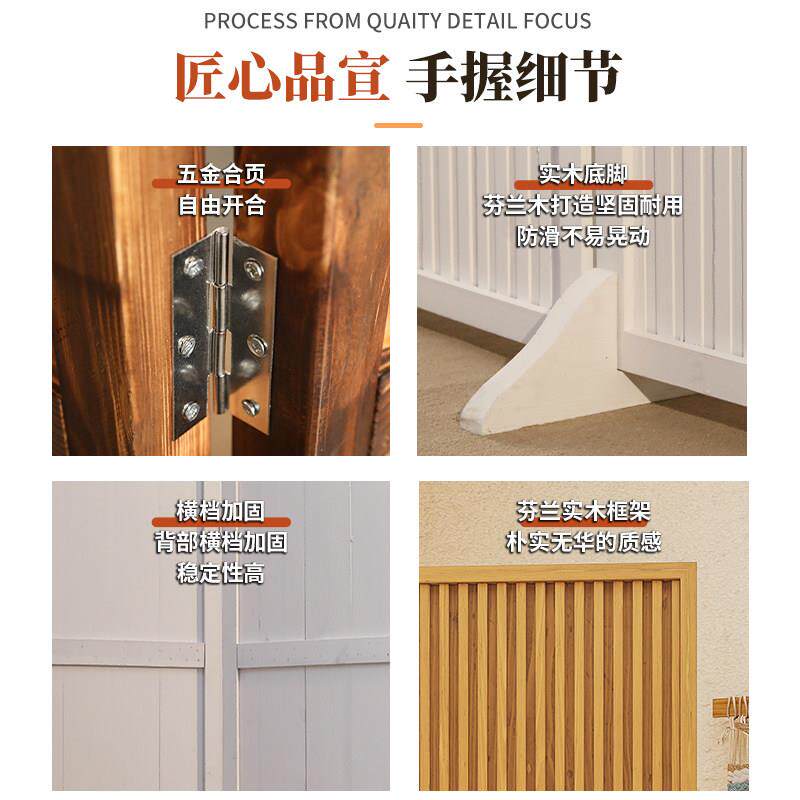 PROCESS FROM QUAITY DETAIL FOCUS

匠心品宣 手握细节

五金合页
自由开合

实木底脚
芬兰木打造坚固耐用
防滑不易晃动

横档加固
背部横档加固
稳定性高

芬兰实木框架
朴实无华的质感