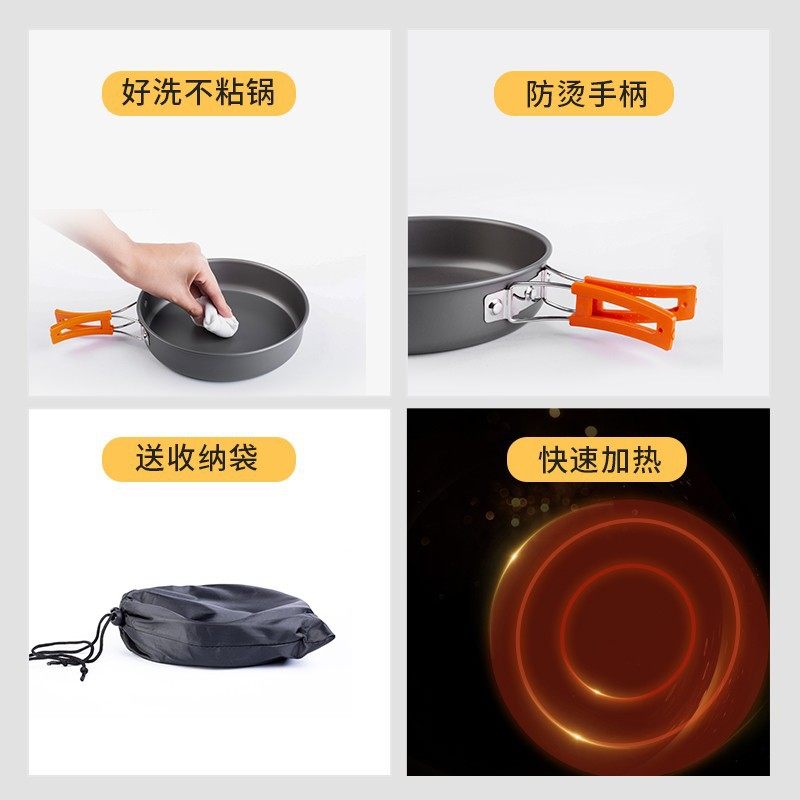 好洗不粘锅

防烫手柄

送收纳袋

快速加热