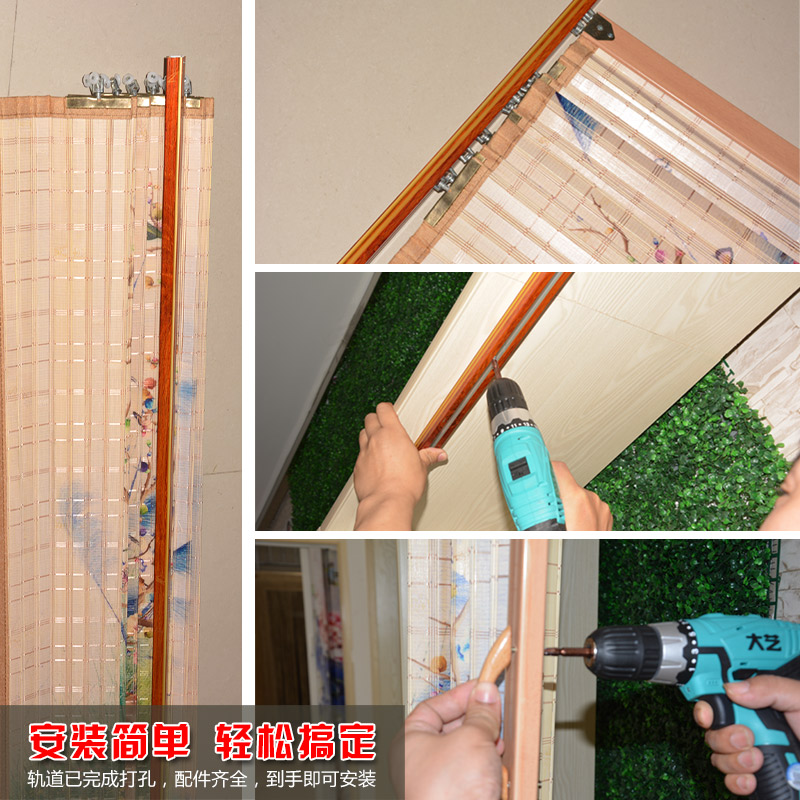 大艺

安装简单 轻松搞定

轨道已完成打孔，配件齐全，到手即可安装