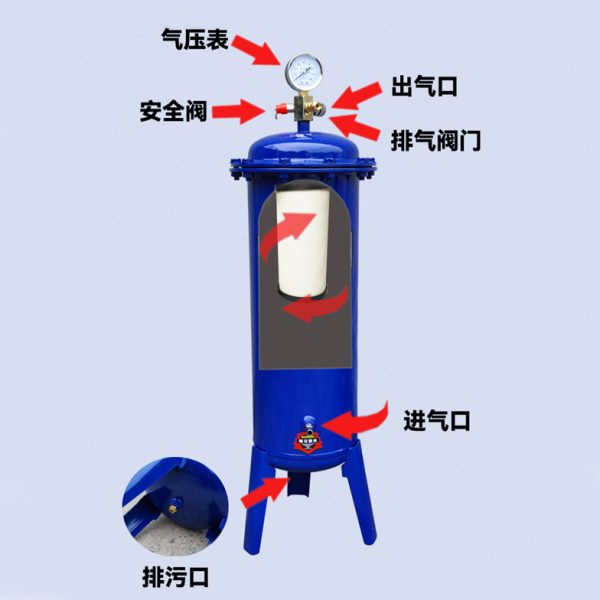 气压表

出气口

安全阀

排气阀门

进气口

排污口