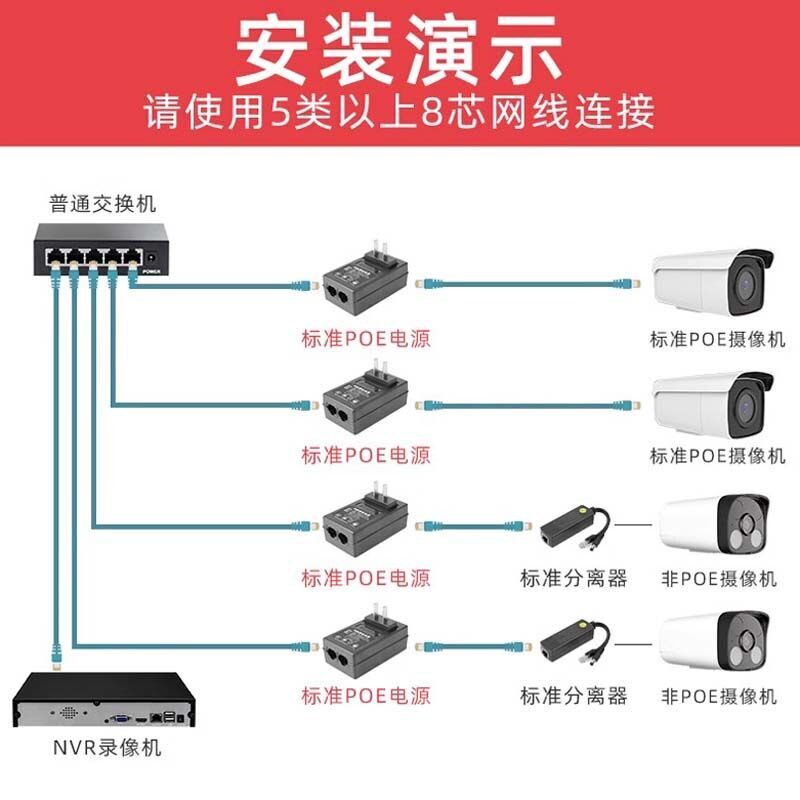 安装演示
请使用5类以上8芯网线连接

普通交换机

POWER

标准POE电源

标准POE摄像机

标准POE电源

标准POE摄像机

标准POE电源

标准分离器

非POE摄像机

标准POE电源

标准分离器

非POE摄像机

NVR录像机