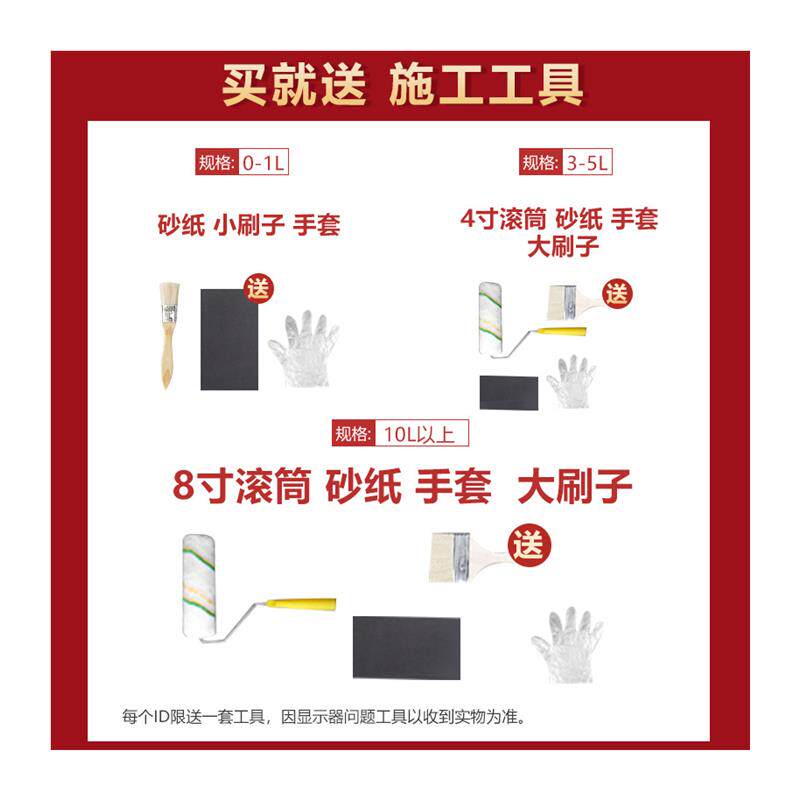 买就送 施工工具

规格: 0-1L

砂纸 小刷子 手套

送

规格: 3-5L

4寸滚筒 砂纸 手套
大刷子

送

规格: 10L以上

8寸滚筒 砂纸 手套 大刷子

送

每个ID限送一套工具，因显示器问题工具以收到实物为准。