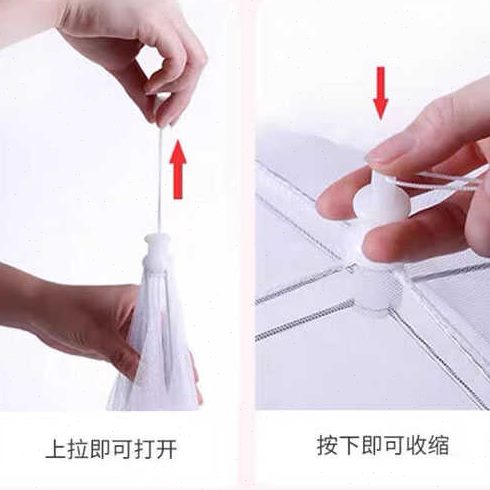 上拉即可打开

按下即可收缩