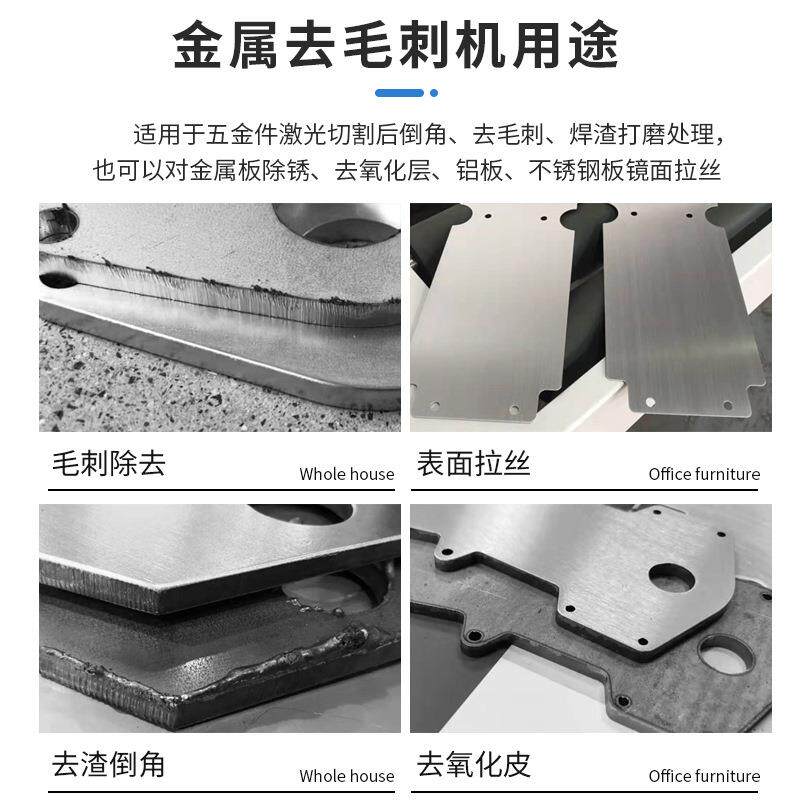 金属去毛刺机用途

适用于五金件激光切割后倒角、去毛刺、焊渣打磨处理，也可以对金属板除锈、去氧化层、铝板、不锈钢板镜面拉丝

毛刺除去
Whole house

表面拉丝
Office furniture

去渣倒角
Whole house

去氧化皮
Office furniture