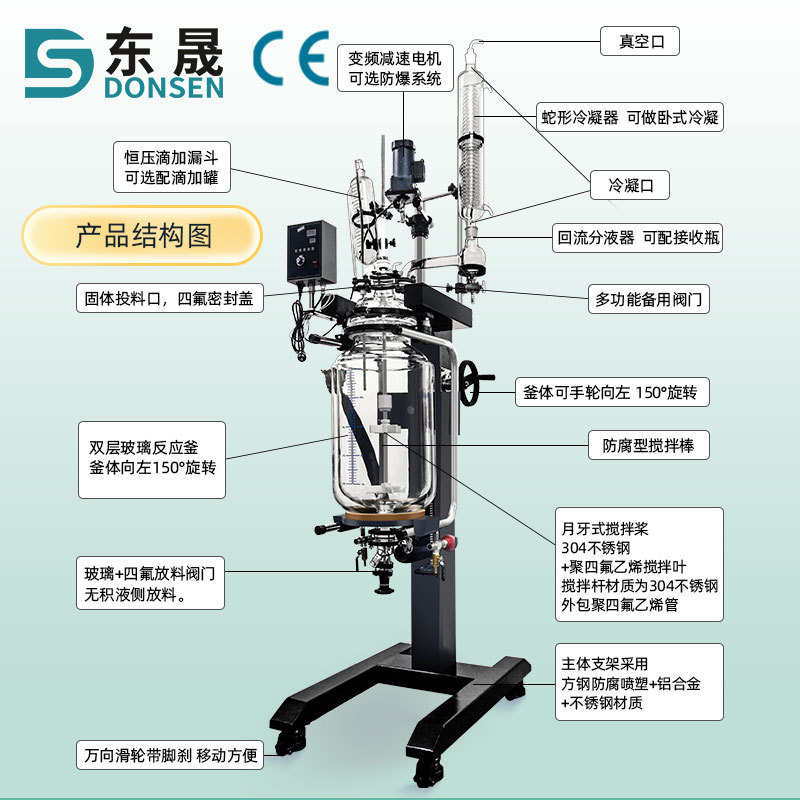 东晟
DONSEN
CE

变频减速电机
可选防爆系统

真空口

蛇形冷凝器 可做卧式冷凝

恒压滴加漏斗
可选配滴加罐

冷凝口

产品结构图

回流分液器 可配接收瓶

固体投料口，四氟密封盖

多功能备用阀门

釜体可手轮向左 150°旋转

双层玻璃反应釜
釜体向左150°旋转

防腐型搅拌棒

月牙式搅拌桨
304不锈钢
+聚四氟乙烯搅拌叶
搅拌杆材质为304不锈钢
外包聚四氟乙烯管

玻璃+四氟放料阀门
无积液侧放料。

主体支架采用
方钢防腐喷塑+铝合金
+不锈钢材质

万向滑轮带脚刹 移动方便