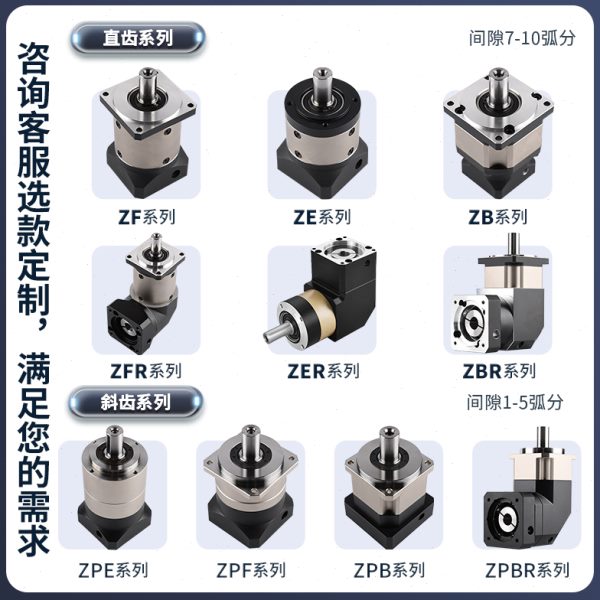 咨询客服选款定制，满足您的需求

直齿系列

间隙7-10弧分

ZF系列

ZE系列

ZB系列

ZFR系列

ZER系列

ZBR系列

斜齿系列

间隙1-5弧分

ZPE系列

ZPF系列

ZPB系列

ZPBR系列