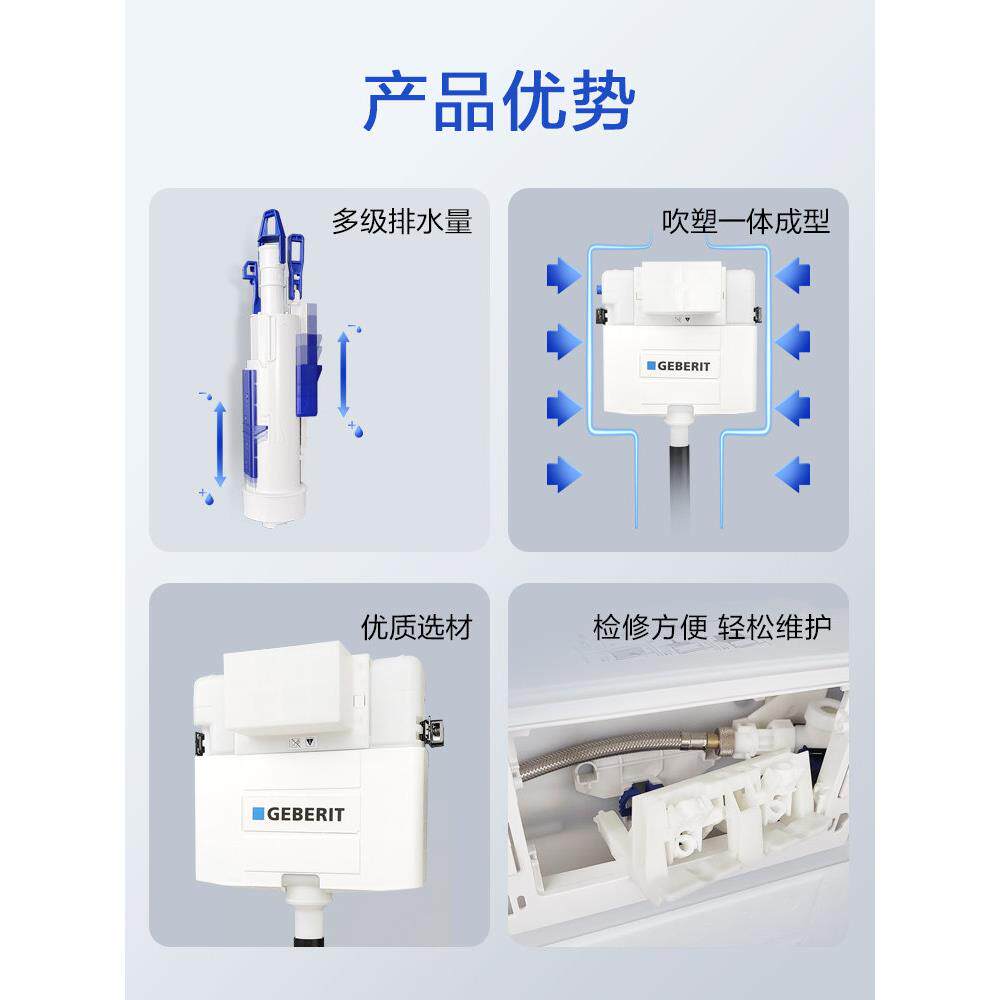 产品优势

多级排水量

吹塑一体成型

GEBERIT

优质选材

GEBERIT

检修方便 轻松维护