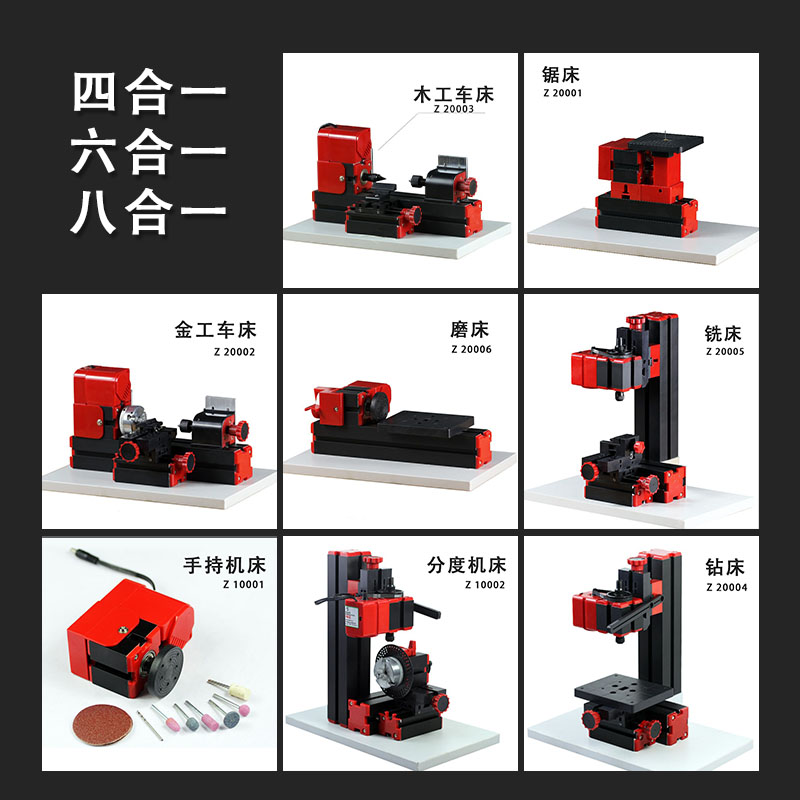 四合一
六合一
八合一

木工车床
Z 20003

锯床
Z 20001

金工车床
Z 20002

磨床
Z 20006

铣床
Z 20005

手持机床
Z 10001

分度机床
Z 10002

钻床
Z 20004