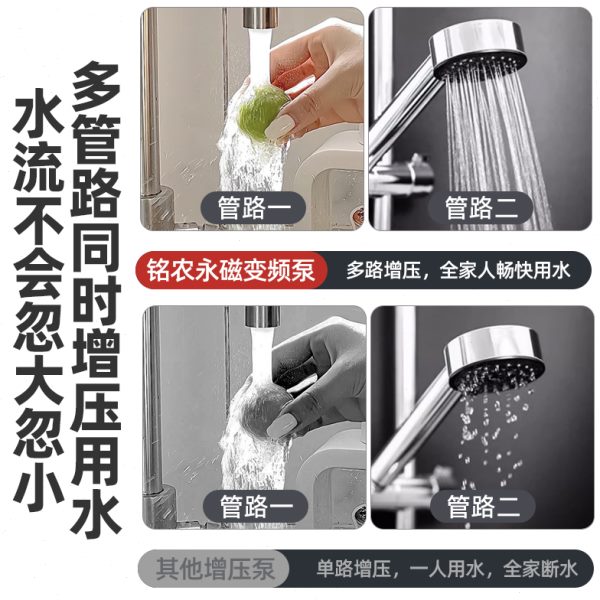 多管路同时增压用水

水流不会忽大忽小

管路一

管路二

铭农永磁变频泵

多路增压，全家人畅快用水

管路一

管路二

其他增压泵

单路增压，一人用水，全家断水