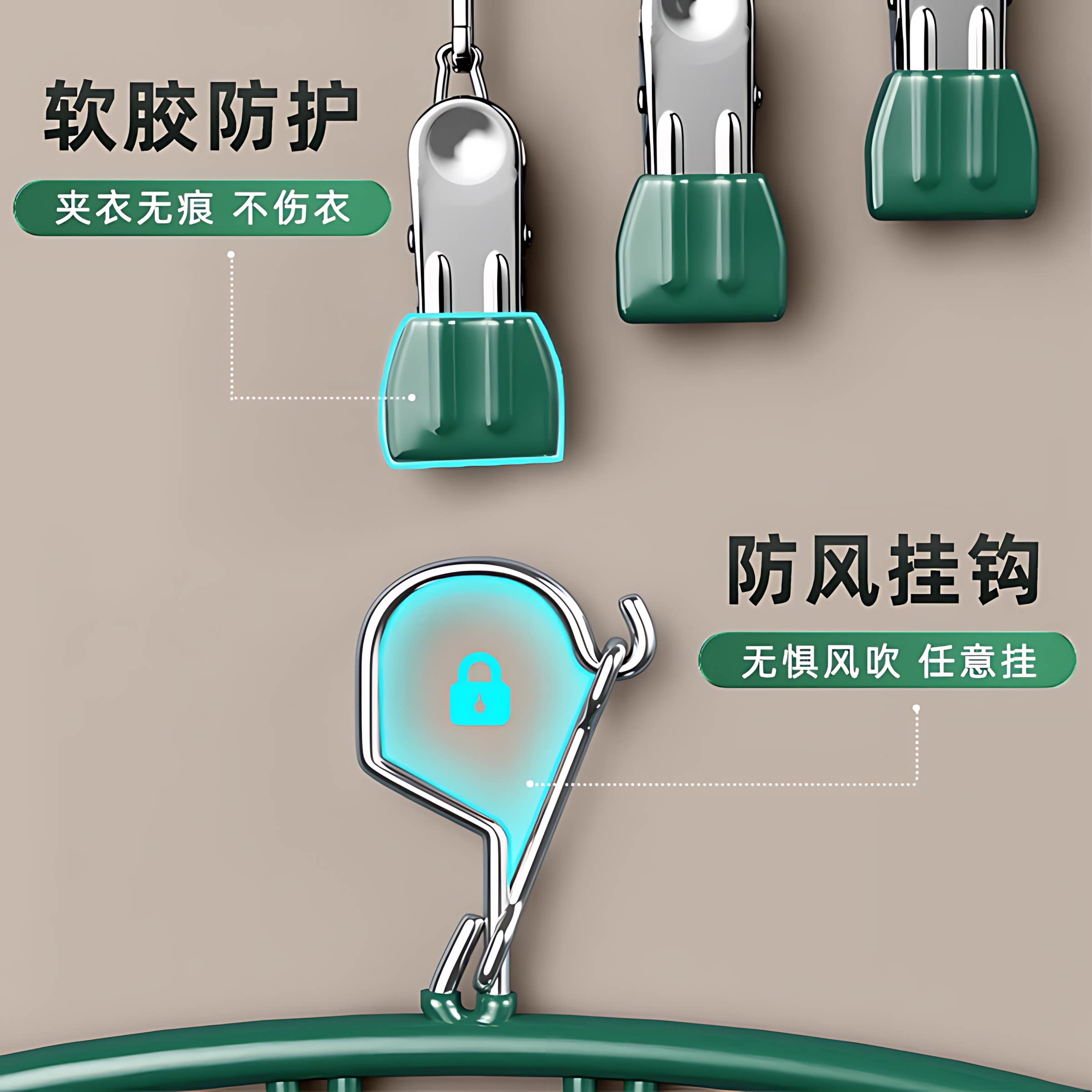 软胶防护

夹衣无痕 不伤衣

防风挂钩

无惧风吹 任意挂