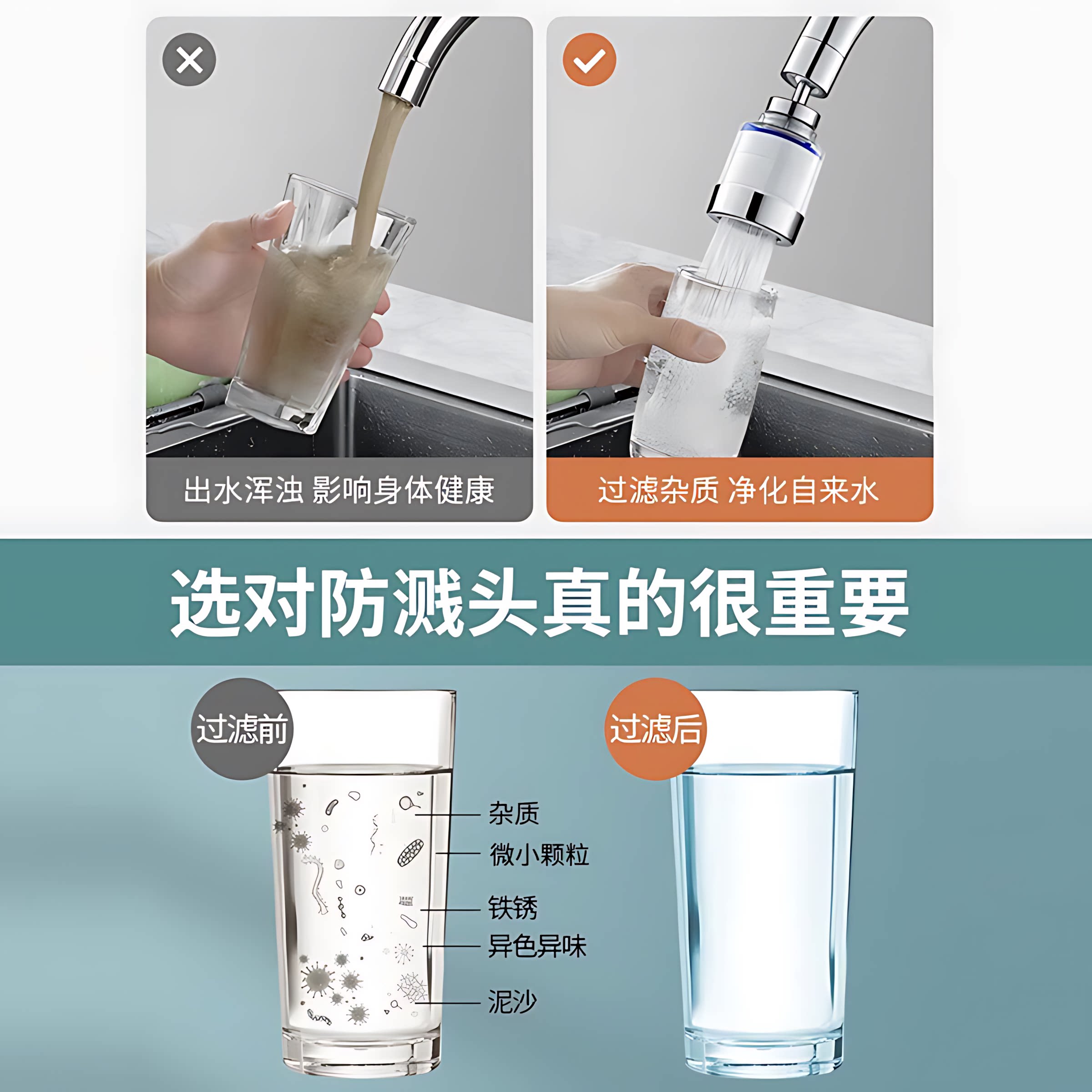 出水浑浊 影响身体健康

过滤杂质 净化自来水

选对防溅头真的很重要

过滤前

杂质

微小颗粒

铁锈

异色异味

泥沙

过滤后