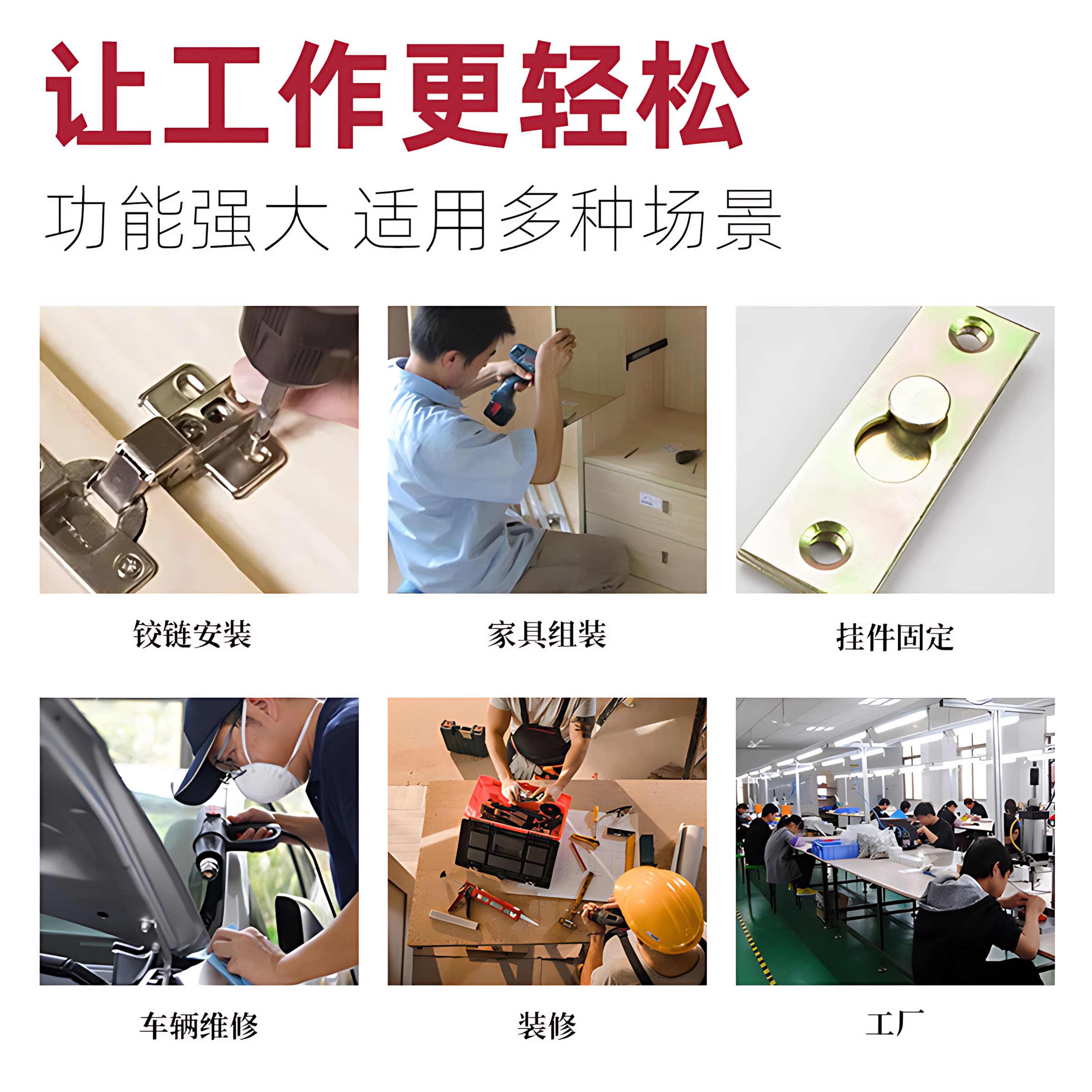 让工作更轻松

功能强大 适用多种场景

铰链安装

家具组装

挂件固定

车辆维修

装修

工厂